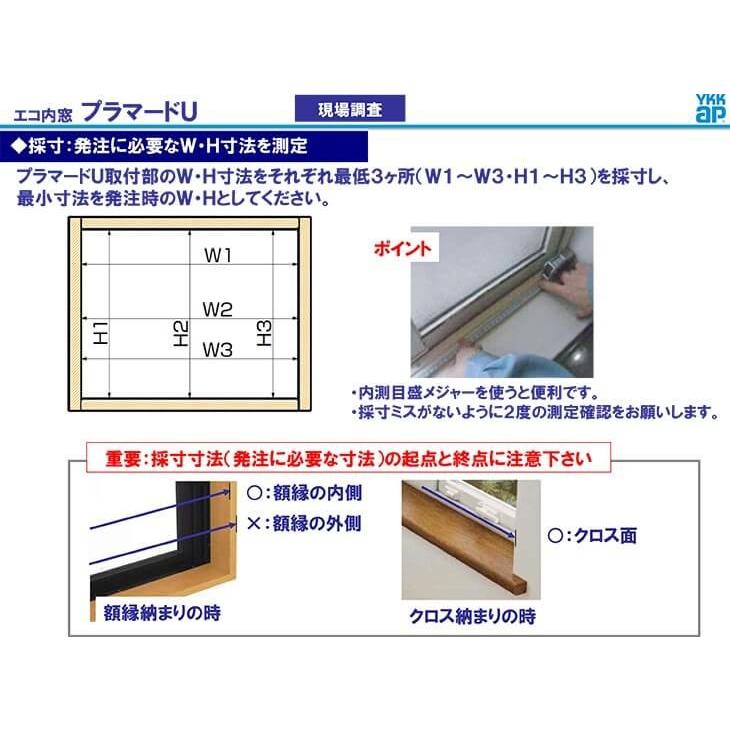 エコ内窓 プラマードU

現場調査

YKK ap

◆採寸：発注に必要なW・H寸法を測定

プラマードU取付部のW・H寸法をそれぞれ最低3ヶ所（W1～W3・H1～H3）を採寸し、最小寸法を発注時のW・Hとしてください。

W1
W2
W3
H1
H2
H3

ポイント

・内測目盛メジャーを使うと便利です。
・採寸ミスがないように2度の測定確認をお願いします。

重要：採寸寸法（発注に必要な寸法）の起点と終点に注意下さい

○：額縁の内側
×：額縁の外側

額縁納まりの時

○：クロス面

クロス納まりの時