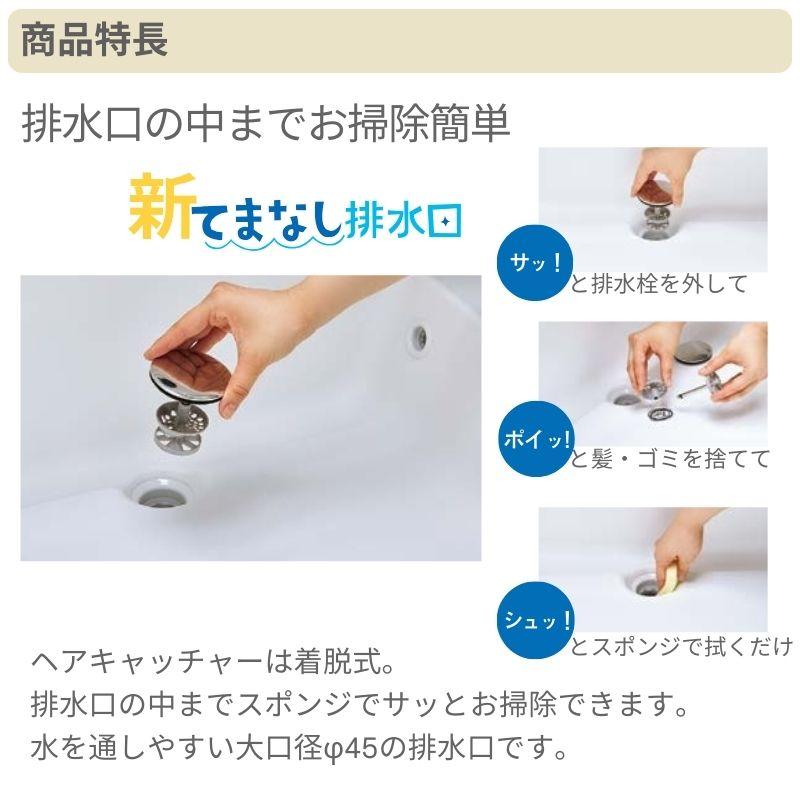 商品特長

排水口の中までお掃除簡単

新てまなし排水口

サッ！
と排水栓を外して

ポイッ！
と髪・ゴミを捨てて

シュッ！
とスポンジで拭くだけ

ヘアキャッチャーは着脱式。
排水口の中までスポンジでサッとお掃除できます。
水を通しやすい大口径φ45の排水口です。