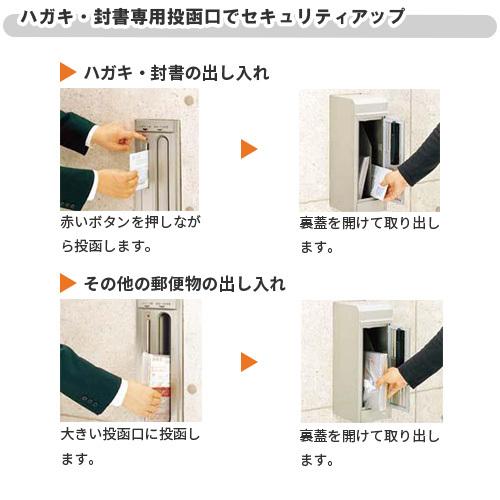 ハガキ・封書専用投函口でセキュリティアップ

ハガキ・封書の出し入れ

赤いボタンを押しながら投函します。

裏蓋を開けて取り出します。

その他の郵便物の出し入れ

大きい投函口に投函します。

裏蓋を開けて取り出します。