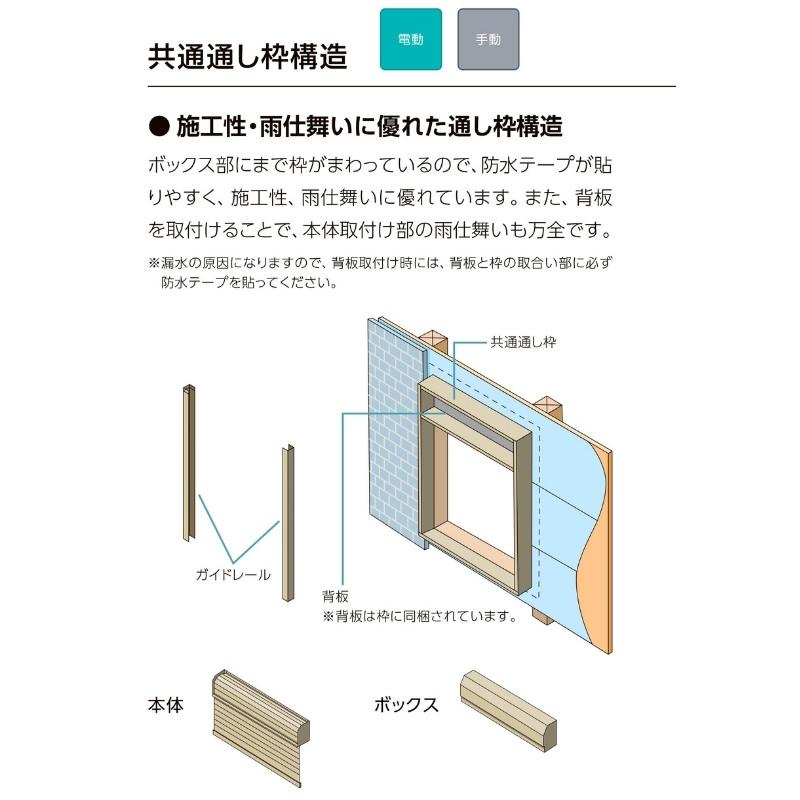 共通通し枠構造

電動

手動

● 施工性・雨仕舞いに優れた通し枠構造

ボックス部にまで枠がまわっているので、防水テープが貼りやすく、施工性、雨仕舞いに優れています。また、背板を取付けることで、本体取付け部の雨仕舞いも万全です。

※漏水の原因になりますので、背板取付け時には、背板と枠の取合い部に必ず防水テープを貼ってください。

共通通し枠

ガイドレール

背板
※背板は枠に同梱されています。

本体

ボックス