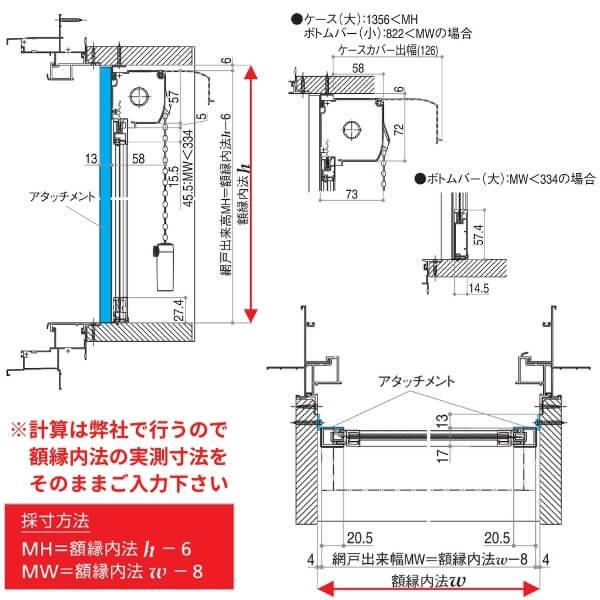 6
57
5
13
58
15.5
45.5:MW<334
網戸出来高MH=額縁内法$h$−6
額縁内法$h$
アタッチメント
27.4

●ケース(大):1356<MH
ボトムバー(小):822<MWの場合
ケースカバー出幅(126)
58
6
72
73

●ボトムバー(大):MW<334の場合
57.4
14.5

アタッチメント
13
17
20.5
20.5
4
網戸出来幅MW=額縁内法$w$−8
4
額縁内法$w$

※計算は弊社で行うので額縁内法の実測寸法をそのままご入力下さい

採寸方法
MH=額縁内法 $h$ − 6
MW=額縁内法 $w$ − 8