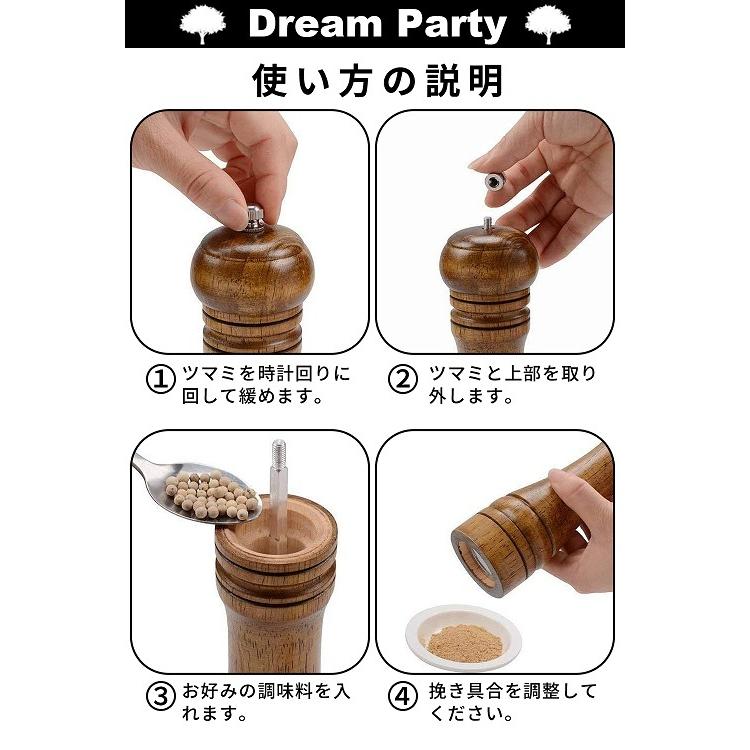 Dream Party

使い方の説明

① ツマミを時計回りに回して緩めます。

② ツマミと上部を取り外します。

③ お好みの調味料を入れます。

④ 挽き具合を調整してください。