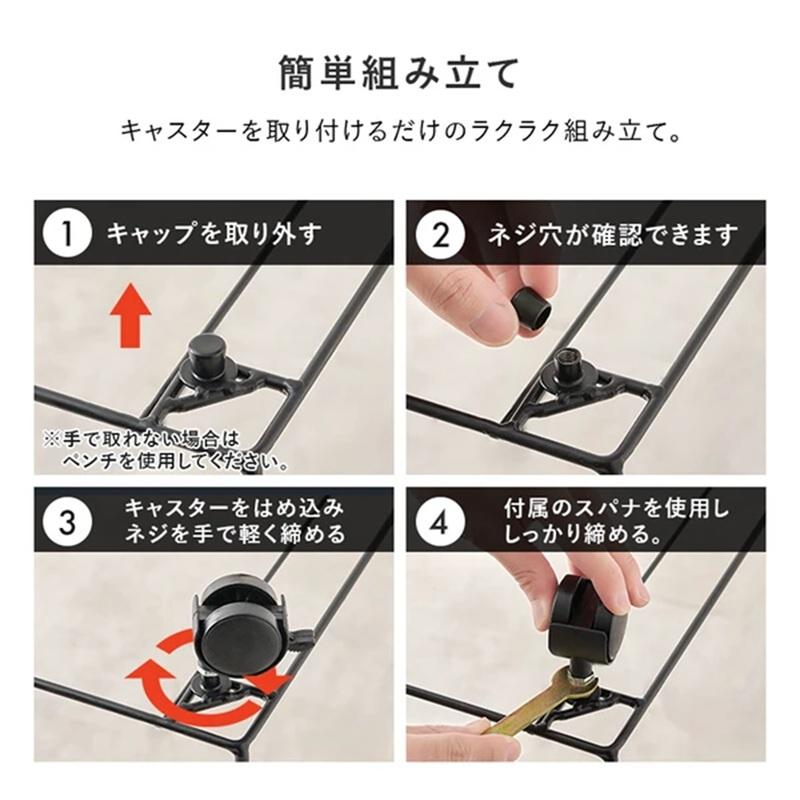 簡単組み立て

キャスターを取り付けるだけのラクラク組み立て。

1 キャップを取り外す

※手で取れない場合は
ペンチを使用してください。

2 ネジ穴が確認できます

3 キャスターをはめ込み
ネジを手で軽く締める

4 付属のスパナを使用し
しっかり締める。