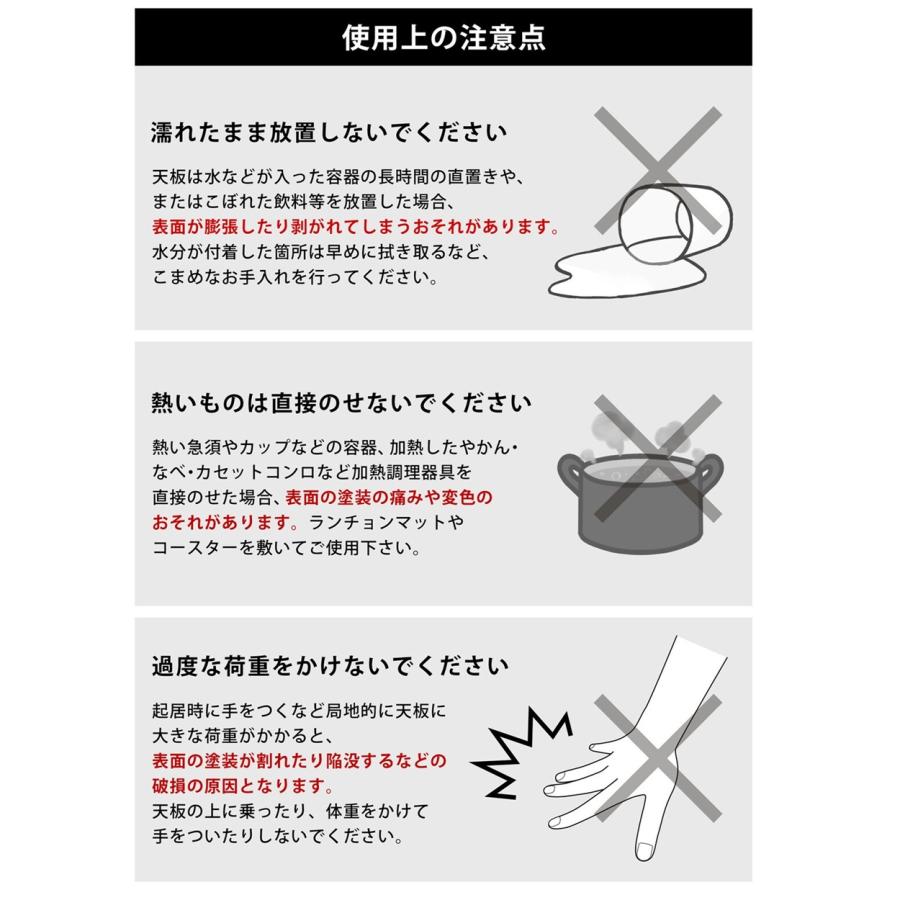 使用上の注意点

濡れたまま放置しないでください

天板は水などが入った容器の長時間の直置きや、またはこぼれた飲料等を放置した場合、表面が膨張したり剥がれてしまうおそれがあります。水分が付着した箇所は早めに拭き取るなど、こまめなお手入れを行ってください。

熱いものは直接のせないでください

熱い急須やカップなどの容器、加熱したやかん・なべ・カセットコンロなど加熱調理器具を直接のせた場合、表面の塗装の痛みや変色のおそれがあります。ランチョンマットやコースターを敷いてご使用下さい。

過度な荷重をかけないでください

起居時に手をつくなど局地的に天板に大きな荷重がかかると、表面の塗装が割れたり陥没するなどの破損の原因となります。天板の上に乗ったり、体重をかけて手をついたりしないでください。