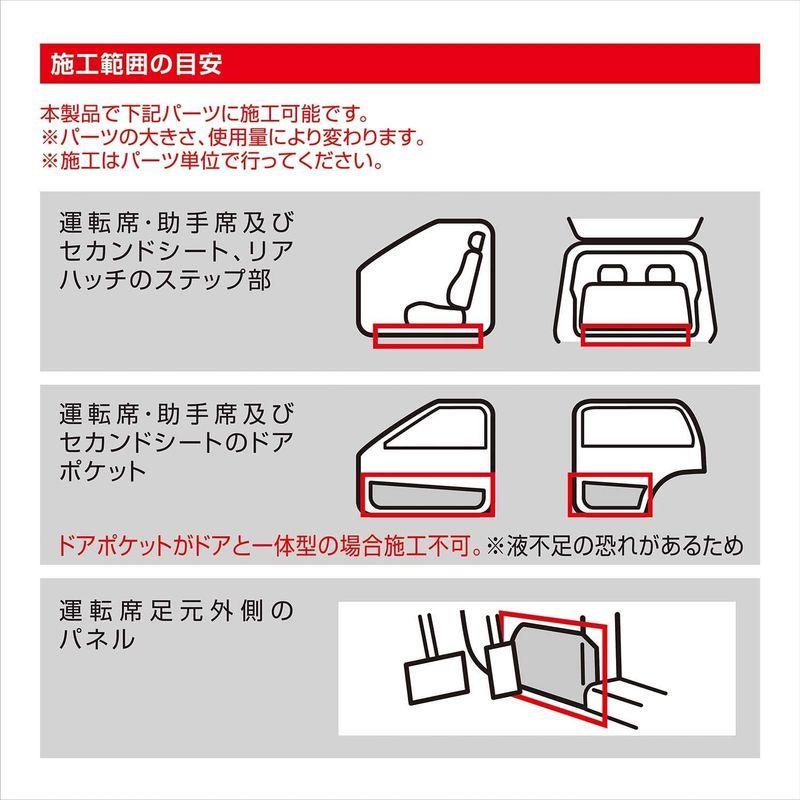 施工範囲の目安

本製品で下記パーツに施工可能です。
※パーツの大きさ、使用量により変わります。
※施工はパーツ単位で行ってください。

運転席・助手席及びセカンドシート、リアハッチのステップ部

運転席・助手席及びセカンドシートのドアポケット

ドアポケットがドアと一体型の場合施工不可。※液不足の恐れがあるため

運転席足元外側のパネル