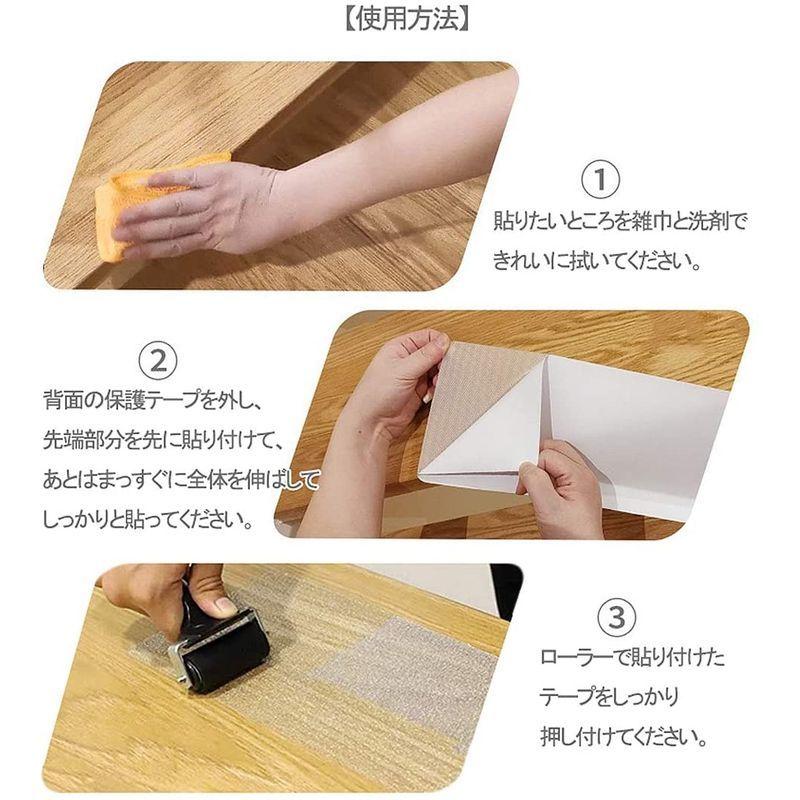 【使用方法】

①
貼りたいところを雑巾と洗剤できれいに拭いてください。

②
背面の保護テープを外し、先端部分を先に貼り付けて、あとはまっすぐに全体を伸ばしてしっかりと貼ってください。

③
ローラーで貼り付けたテープをしっかり押し付けてください。