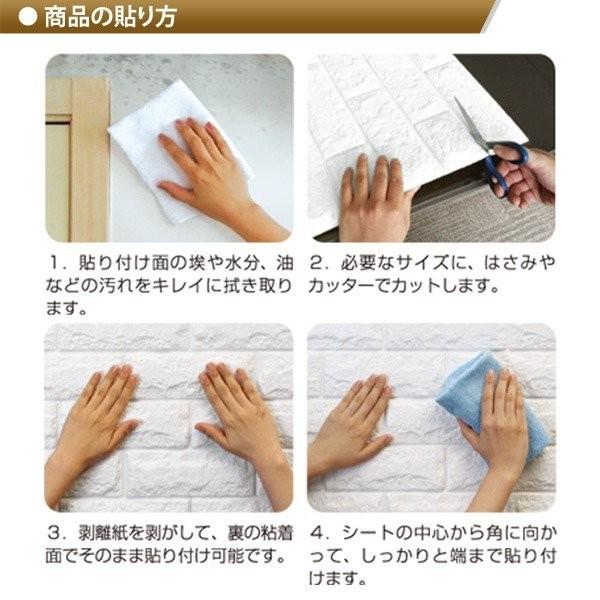 ● 商品の貼り方

1．貼り付け面の埃や水分、油などの汚れをキレイに拭き取ります。

2．必要なサイズに、はさみやカッターでカットします。

3．剥離紙を剥がして、裏の粘着面でそのまま貼り付け可能です。

4．シートの中心から角に向かって、しっかりと端まで貼り付けます。