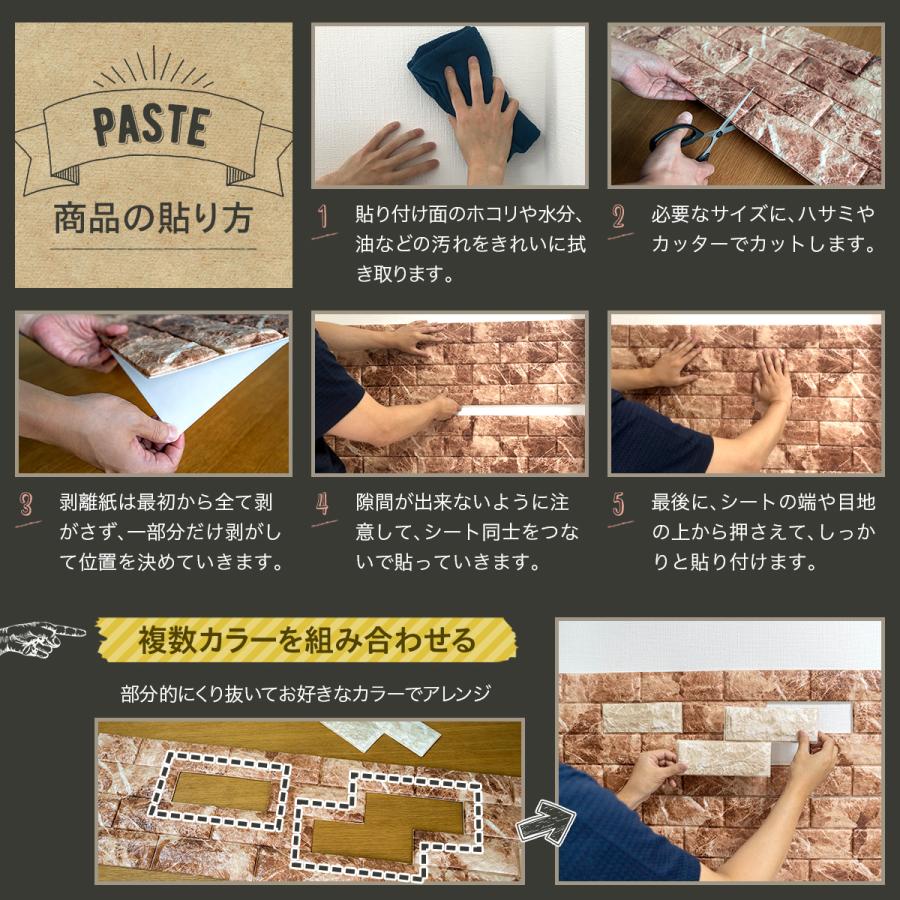 PASTE
商品の貼り方

1 貼り付け面のホコリや水分、油などの汚れをきれいに拭き取ります。

2 必要なサイズに、ハサミやカッターでカットします。

3 剥離紙は最初から全て剥がさず、一部分だけ剥がして位置を決めていきます。

4 隙間が出来ないように注意して、シート同士をつないで貼っていきます。

5 最後に、シートの端や目地の上から押さえて、しっかりと貼り付けます。

複数カラーを組み合わせる

部分的にくり抜いてお好きなカラーでアレンジ