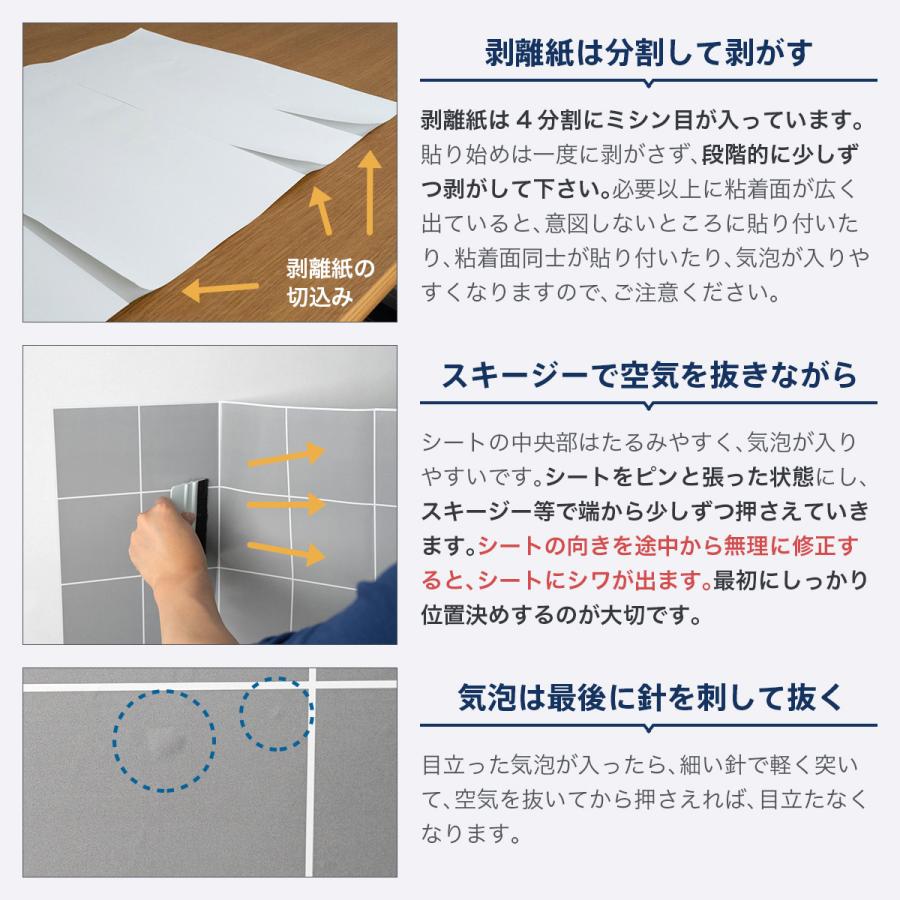 剥離紙の切込み

剥離紙は分割して剥がす

剥離紙は４分割にミシン目が入っています。貼り始めは一度に剥がさず、段階的に少しずつ剥がして下さい。必要以上に粘着面が広く出ていると、意図しないところに貼り付いたり、粘着面同士が貼り付いたり、気泡が入りやすくなりますので、ご注意ください。

スキージーで空気を抜きながら

シートの中央部はたるみやすく、気泡が入りやすいです。シートをピンと張った状態にし、スキージー等で端から少しずつ押さえていきます。シートの向きを途中から無理に修正すると、シートにシワが出ます。最初にしっかり位置決めするのが大切です。

気泡は最後に針を刺して抜く

目立った気泡が入ったら、細い針で軽く突いて、空気を抜いてから押さえれば、目立たなくなります。