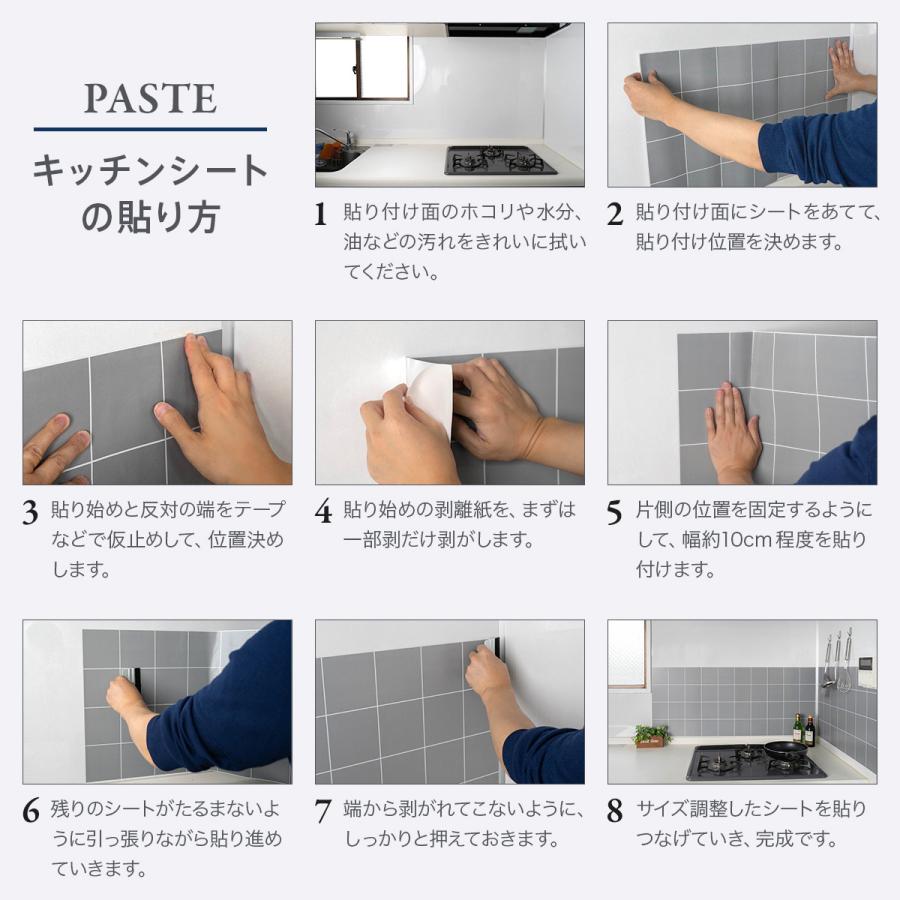 PASTE

キッチンシートの貼り方

1 貼り付け面のホコリや水分、油などの汚れをきれいに拭いてください。

2 貼り付け面にシートをあてて、貼り付け位置を決めます。

3 貼り始めと反対の端をテープなどで仮止めして、位置決めします。

4 貼り始めの剥離紙を、まずは一部剥だけ剥がします。

5 片側の位置を固定するようにして、幅約10cm程度を貼り付けます。

6 残りのシートがたるまないように引っ張りながら貼り進めていきます。

7 端から剥がれてこないように、しっかりと押えておきます。

8 サイズ調整したシートを貼りつなげていき、完成です。