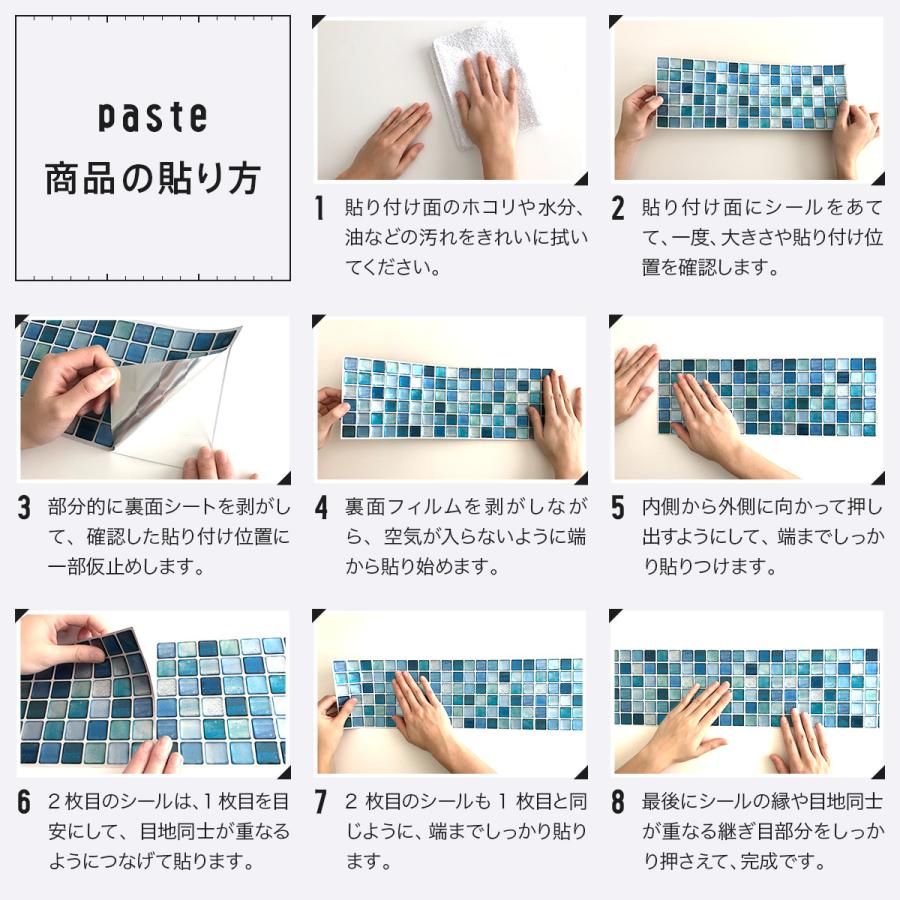 paste
商品の貼り方

1 貼り付け面のホコリや水分、油などの汚れをきれいに拭いてください。

2 貼り付け面にシールをあてて、一度、大きさや貼り付け位置を確認します。

3 部分的に裏面シートを剥がして、確認した貼り付け位置に一部仮止めします。

4 裏面フィルムを剥がしながら、空気が入らないように端から貼り始めます。

5 内側から外側に向かって押し出すようにして、端までしっかり貼りつけます。

6 2枚目のシールは、1枚目を目安にして、目地同士が重なるようにつなげて貼ります。

7 2枚目のシールも1枚目と同じように、端までしっかり貼ります。

8 最後にシールの縁や目地同士が重なる継ぎ目部分をしっかり押さえて、完成です。