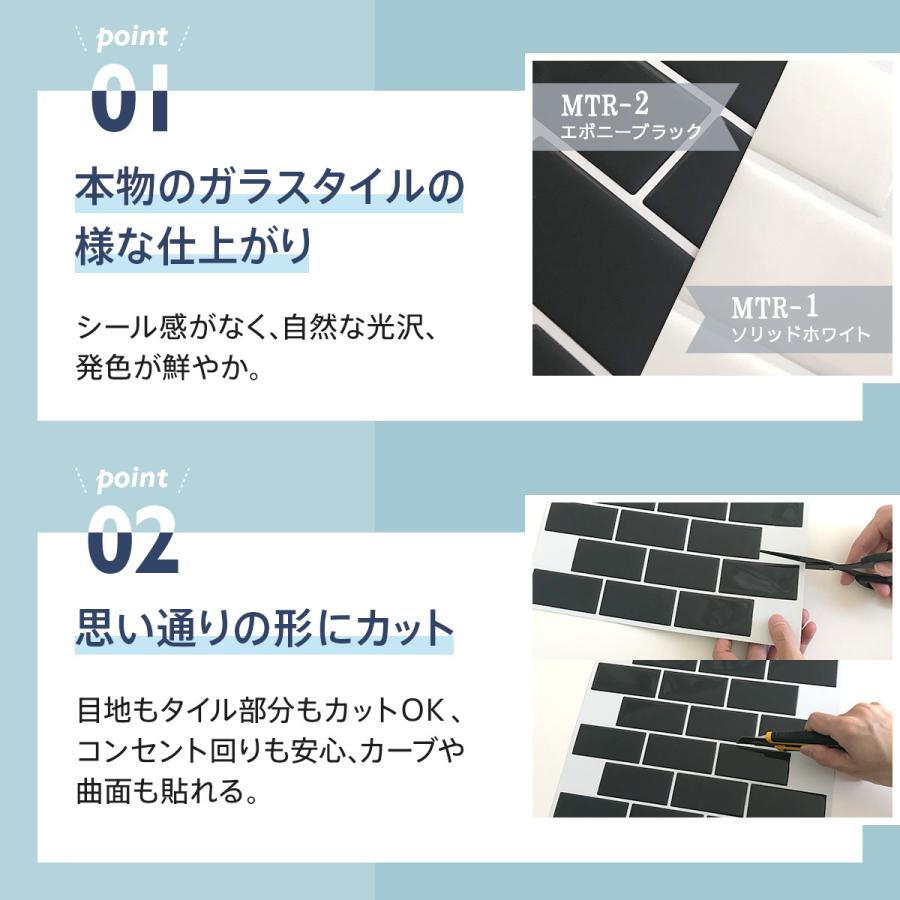 point
01

本物のガラスタイルの様な仕上がり

シール感がなく、自然な光沢、発色が鮮やか。

MTR-2
エボニーブラック

MTR-1
ソリッドホワイト

point
02

思い通りの形にカット

目地もタイル部分もカットOK、コンセント回りも安心、カーブや曲面も貼れる。