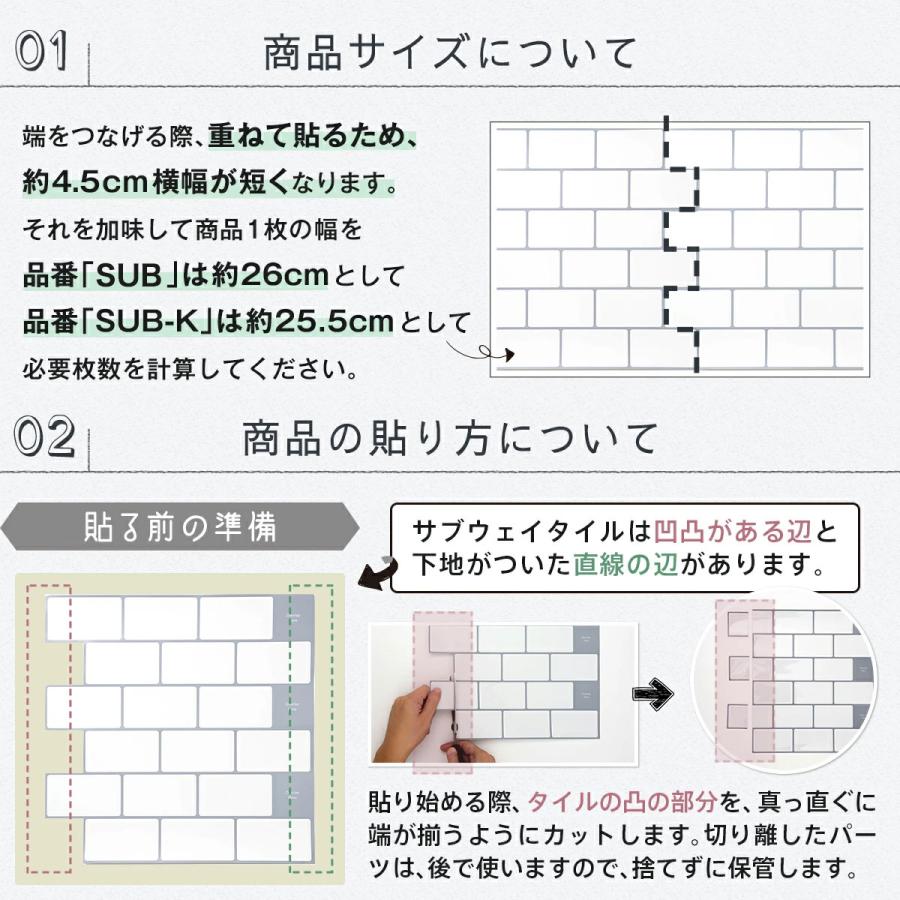 01 商品サイズについて

端をつなげる際、重ねて貼るため、約4.5cm横幅が短くなります。
それを加味して商品1枚の幅を
品番「SUB」は約26cmとして
品番「SUB-K」は約25.5cmとして
必要枚数を計算してください。

02 商品の貼り方について

貼る前の準備

サブウェイタイルは凹凸がある辺と下地がついた直線の辺があります。

貼り始める際、タイルの凸の部分を、真っ直ぐに端が揃うようにカットします。切り離したパーツは、後で使いますので、捨てずに保管します。