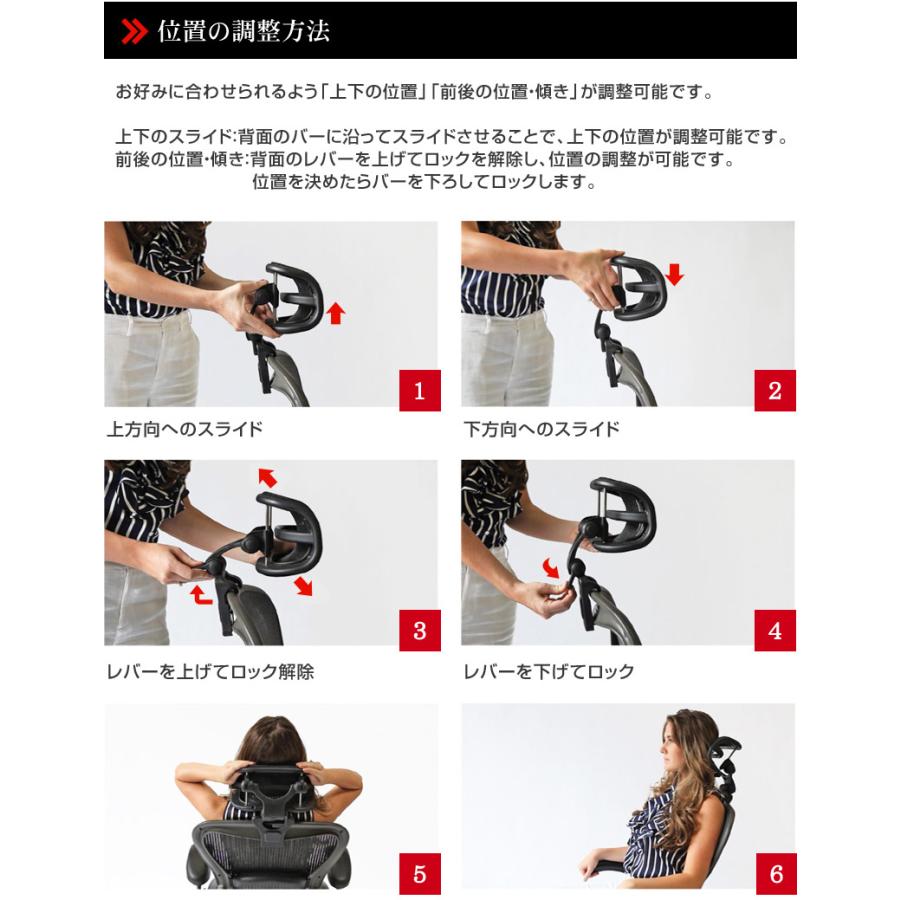 位置の調整方法

お好みに合わせられるよう「上下の位置」「前後の位置・傾き」が調整可能です。

上下のスライド:背面のバーに沿ってスライドさせることで、上下の位置が調整可能です。
前後の位置・傾き:背面のレバーを上げてロックを解除し、位置の調整が可能です。
位置を決めたらバーを下ろしてロックします。

1

上方向へのスライド

2

下方向へのスライド

3

レバーを上げてロック解除

4

レバーを下げてロック

5

6