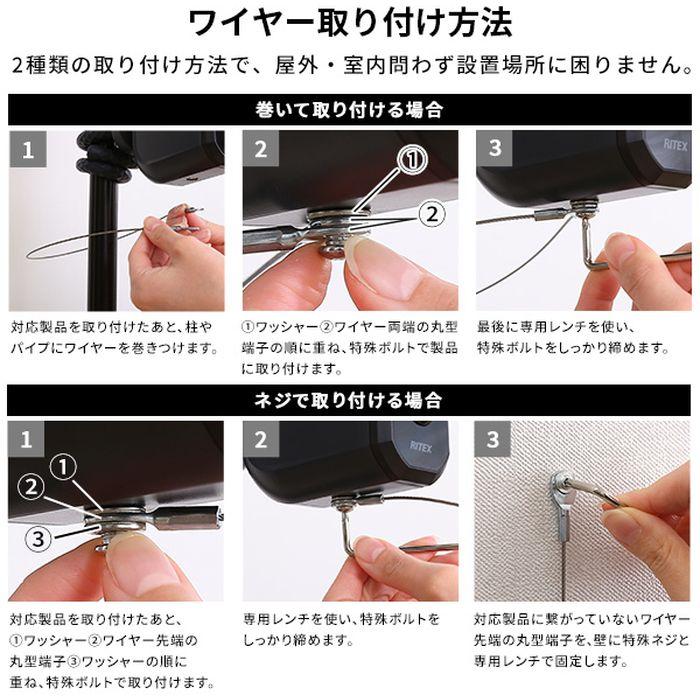 ワイヤー取り付け方法

2種類の取り付け方法で、屋外・室内問わず設置場所に困りません。

巻いて取り付ける場合

1

対応製品を取り付けたあと、柱やパイプにワイヤーを巻きつけます。

2

①

②

①ワッシャー②ワイヤー両端の丸型端子の順に重ね、特殊ボルトで製品に取り付けます。

3

RITEX

最後に専用レンチを使い、特殊ボルトをしっかり締めます。

ネジで取り付ける場合

1

①

②

③

対応製品を取り付けたあと、①ワッシャー②ワイヤー先端の丸型端子③ワッシャーの順に重ね、特殊ボルトで取り付けます。

2

RITEX

専用レンチを使い、特殊ボルトをしっかり締めます。

3

対応製品に繋がっていないワイヤー先端の丸型端子を、壁に特殊ネジと専用レンチで固定します。