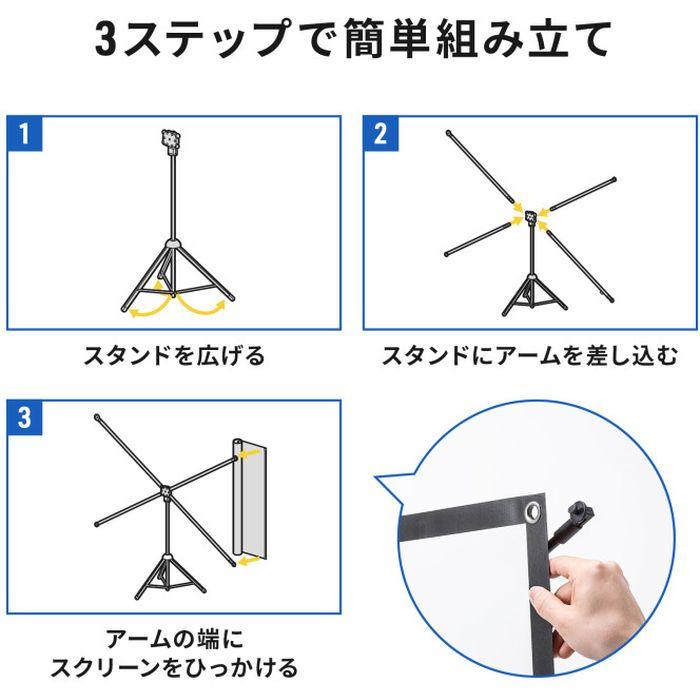 3ステップで簡単組み立て

1

スタンドを広げる

2

スタンドにアームを差し込む

3

アームの端に
スクリーンをひっかける