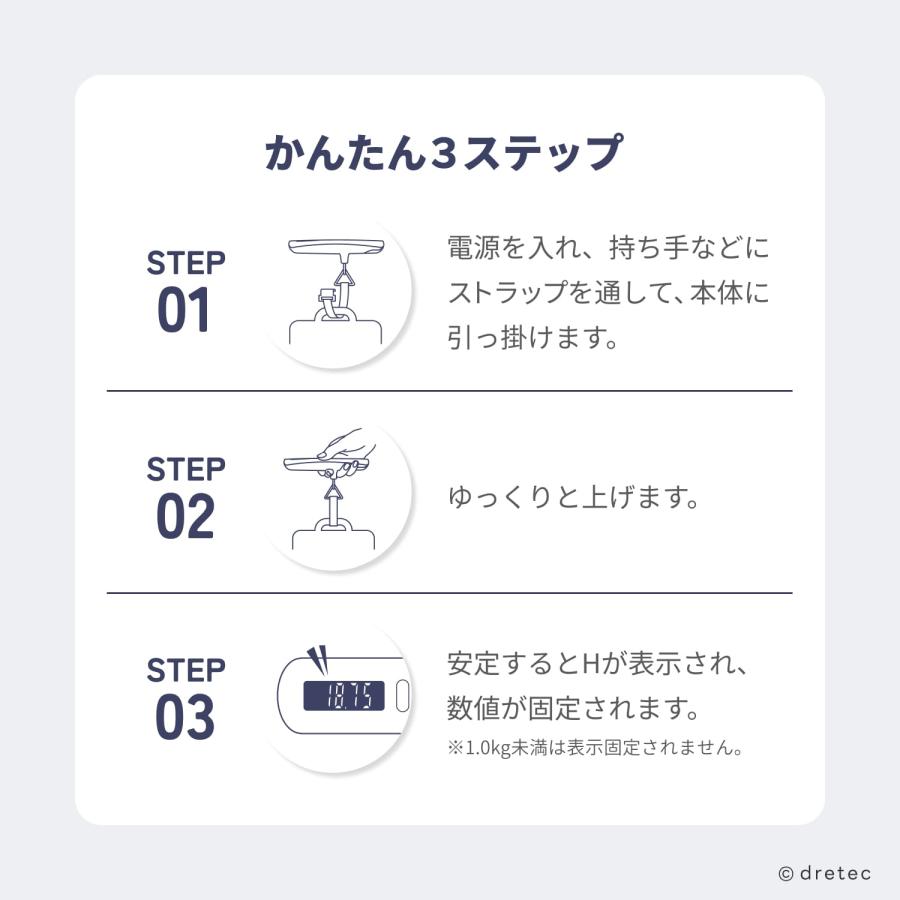 かんたん3ステップ

STEP
01

電源を入れ、持ち手などにストラップを通して、本体に引っ掛けます。

STEP
02

ゆっくりと上げます。

STEP
03

18.75

安定するとHが表示され、数値が固定されます。
※1.0kg未満は表示固定されません。

© dretec