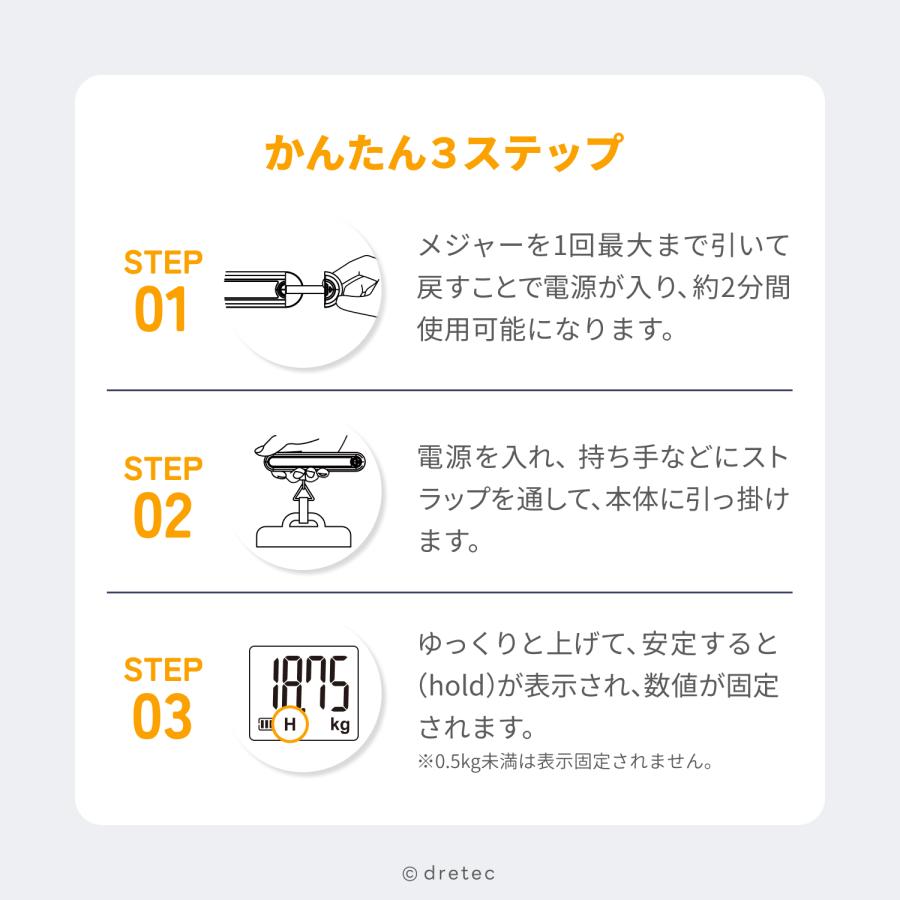 かんたん3ステップ

STEP
01

メジャーを1回最大まで引いて戻すことで電源が入り、約2分間使用可能になります。

STEP
02

電源を入れ、持ち手などにストラップを通して、本体に引っ掛けます。

STEP
03

18.75
H kg

ゆっくりと上げて、安定すると(hold)が表示され、数値が固定されます。
※0.5kg未満は表示固定されません。

© dretec