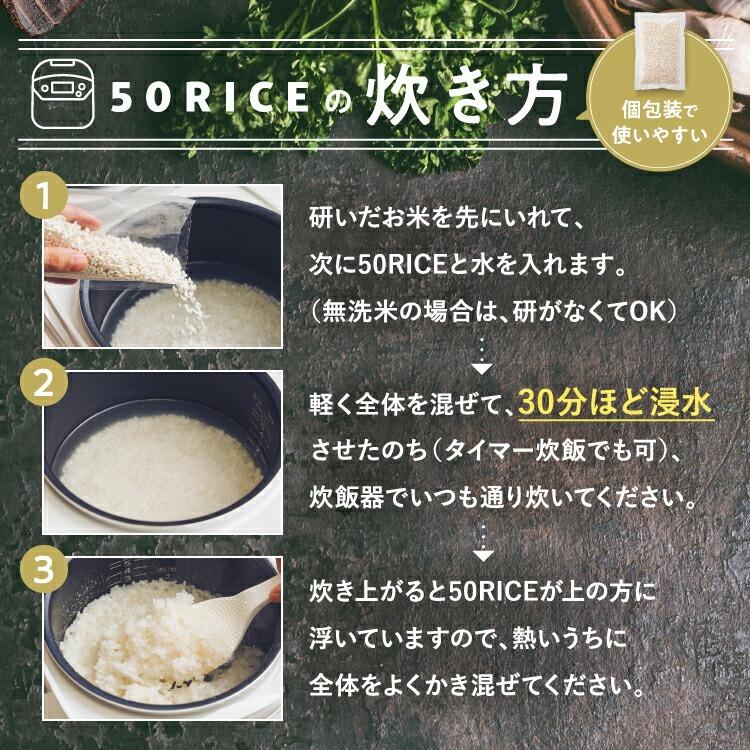 50RICEの炊き方

個包装で使いやすい

1

研いだお米を先にいれて、次に50RICEと水を入れます。（無洗米の場合は、研がなくてOK）

2

軽く全体を混ぜて、30分ほど浸水させたのち（タイマー炊飯でも可）、炊飯器でいつも通り炊いてください。

3

炊き上がると50RICEが上の方に浮いていますので、熱いうちに全体をよくかき混ぜてください。