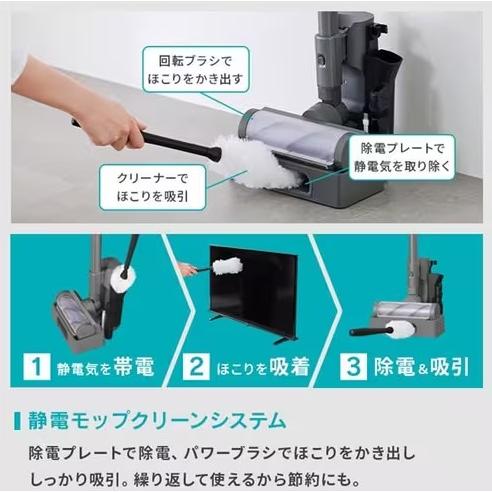 回転ブラシで
ほこりをかき出す

除電プレートで
静電気を取り除く

クリーナーで
ほこりを吸引

1 静電気を帯電

2 ほこりを吸着

3 除電&吸引

静電モップクリーンシステム

除電プレートで除電、パワーブラシでほこりをかき出し
しっかり吸引。繰り返して使えるから節約にも。