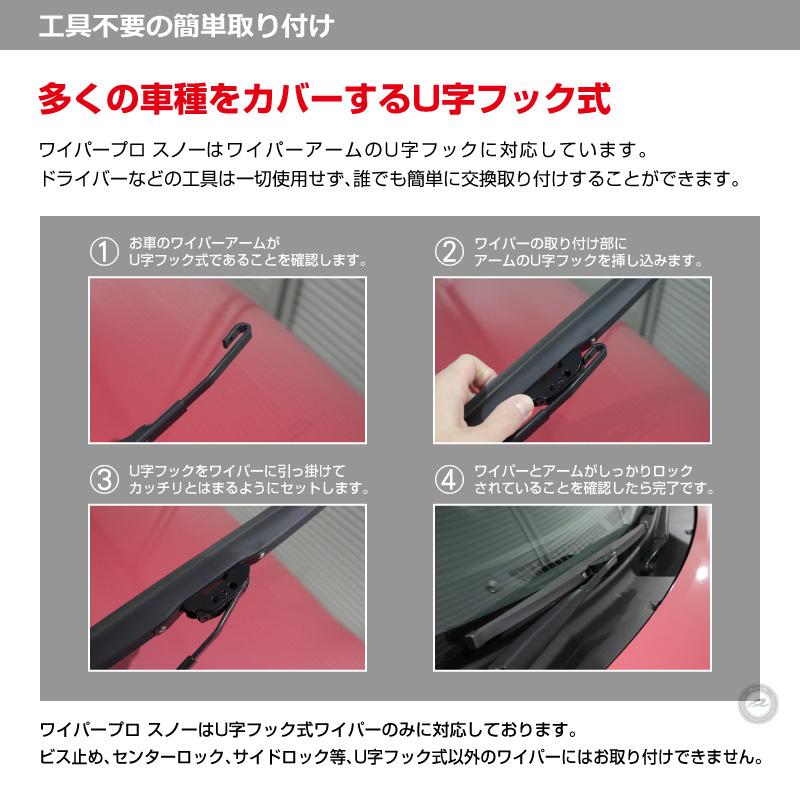 工具不要の簡単取り付け

多くの車種をカバーするU字フック式

ワイパープロ スノーはワイパーアームのU字フックに対応しています。
ドライバーなどの工具は一切使用せず、誰でも簡単に交換取り付けすることができます。

① お車のワイパーアームが U字フック式であることを確認します。

② ワイパーの取り付け部に アームのU字フックを挿し込みます。

③ U字フックをワイパーに引っ掛けて カッチリとはまるようにセットします。

④ ワイパーとアームがしっかりロック されていることを確認したら完了です。

ワイパープロ スノーはU字フック式ワイパーのみに対応しております。
ビス止め、センターロック、サイドロック等、U字フック式以外のワイパーにはお取り付けできません。