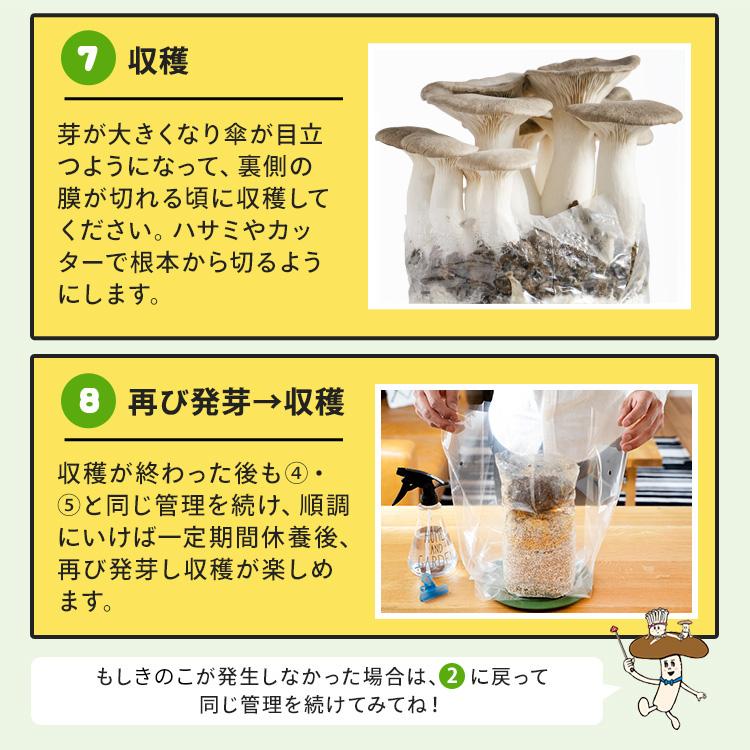 7 収穫

芽が大きくなり傘が目立つようになって、裏側の膜が切れる頃に収穫してください。ハサミやカッターで根本から切るようにします。

8 再び発芽→収穫

収穫が終わった後も④・⑤と同じ管理を続け、順調にいけば一定期間休養後、再び発芽し収穫が楽しめます。

HOME AND GARDEN

もしきのこが発生しなかった場合は、2 に戻って同じ管理を続けてみてね！