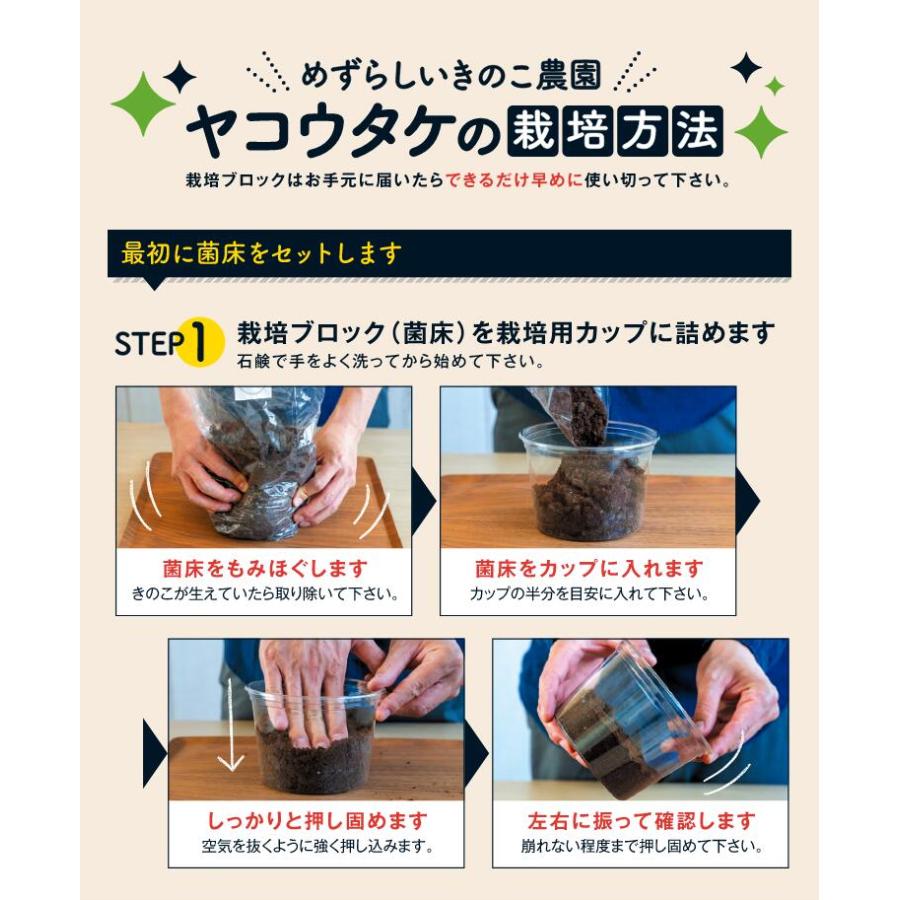 めずらしいきのこ農園
ヤコウタケの栽培方法

栽培ブロックはお手元に届いたらできるだけ早めに使い切って下さい。

最初に菌床をセットします

STEP 1 栽培ブロック（菌床）を栽培用カップに詰めます
石鹸で手をよく洗ってから始めて下さい。

菌床をもみほぐします
きのこが生えていたら取り除いて下さい。

菌床をカップに入れます
カップの半分を目安に入れて下さい。

しっかりと押し固めます
空気を抜くように強く押し込みます。

左右に振って確認します
崩れない程度まで押し固めて下さい。