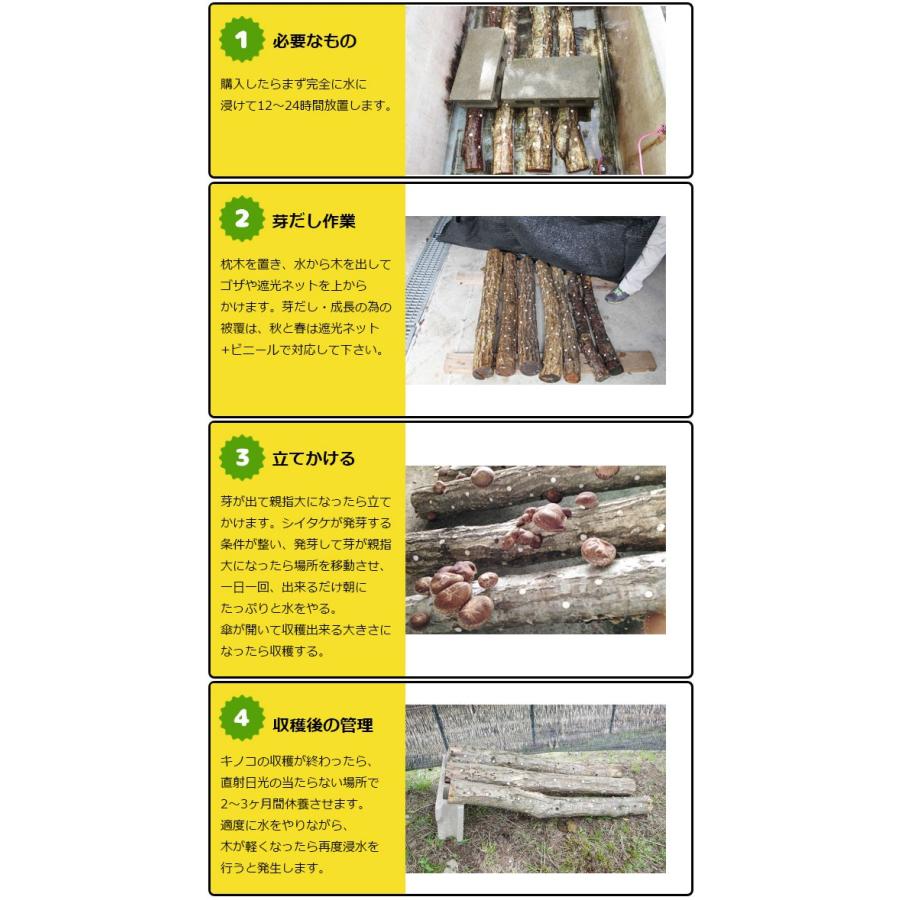 1 必要なもの

購入したらまず完全に水に浸けて12～24時間放置します。

2 芽だし作業

枕木を置き、水から木を出してゴザや遮光ネットを上からかけます。芽だし・成長の為の被覆は、秋と春は遮光ネット+ビニールで対応して下さい。

3 立てかける

芽が出て親指大になったら立てかけます。シイタケが発芽する条件が整い、発芽して芽が親指大になったら場所を移動させ、一日一回、出来るだけ朝にたっぷりと水をやる。
傘が開いて収穫出来る大きさになったら収穫する。

4 収穫後の管理

キノコの収穫が終わったら、直射日光の当たらない場所で2～3ヶ月間休養させます。
適度に水をやりながら、木が軽くなったら再度浸水を行うと発生します。