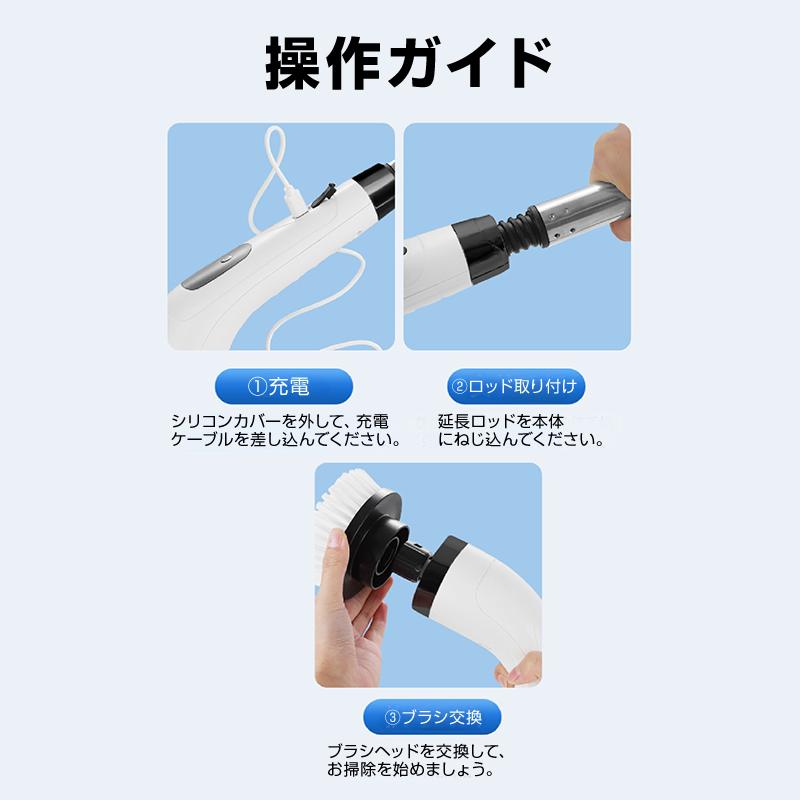 操作ガイド

①充電

シリコンカバーを外して、充電ケーブルを差し込んでください。

②ロッド取り付け

延長ロッドを本体にねじ込んでください。

③ブラシ交換

ブラシヘッドを交換して、お掃除を始めましょう。