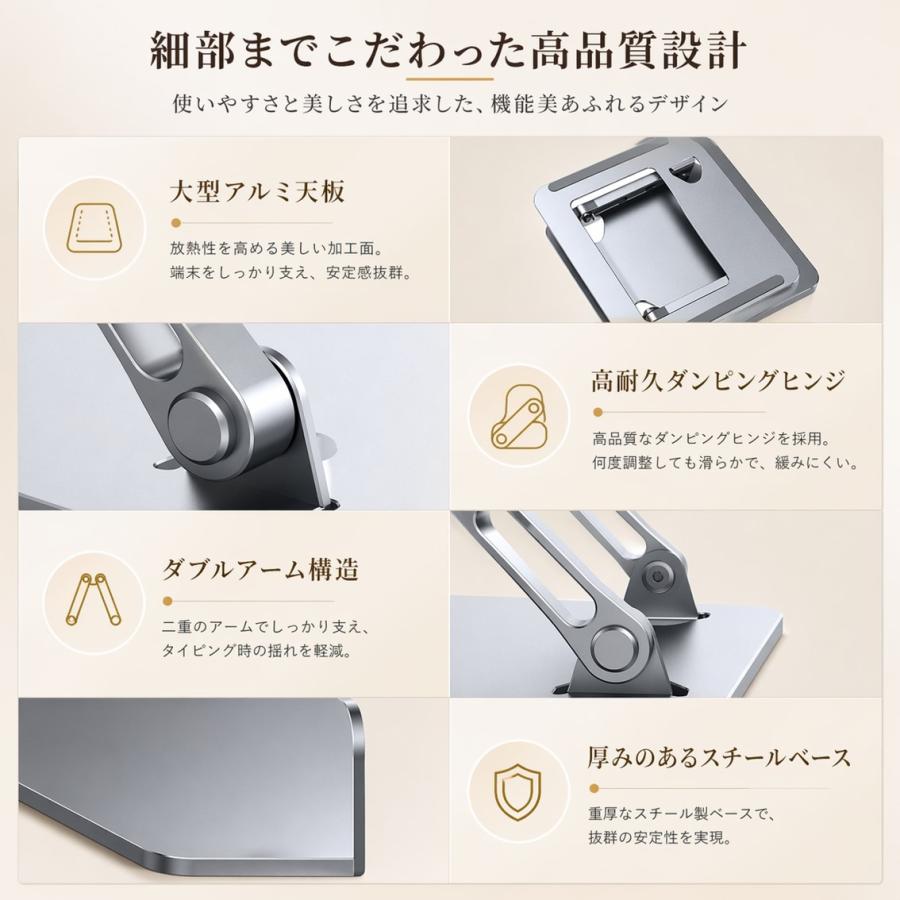 細部までこだわった高品質設計

使いやすさと美しさを追求した、機能美あふれるデザイン

大型アルミ天板

放熱性を高める美しい加工面。
端末をしっかり支え、安定感抜群。

高耐久ダンピングヒンジ

高品質なダンピングヒンジを採用。
何度調整しても滑らかで、緩みにくい。

ダブルアーム構造

二重のアームでしっかり支え、
タイピング時の揺れを軽減。

厚みのあるスチールベース

重厚なスチール製ベースで、
抜群の安定性を実現。