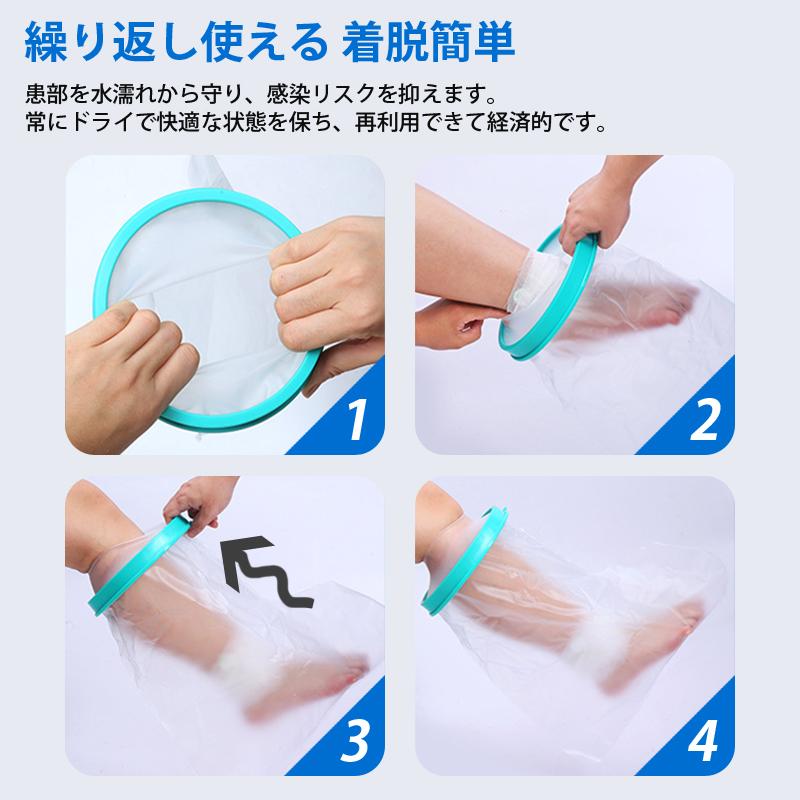 繰り返し使える 着脱簡単

患部を水濡れから守り、感染リスクを抑えます。
常にドライで快適な状態を保ち、再利用できて経済的です。

1

2

3

4