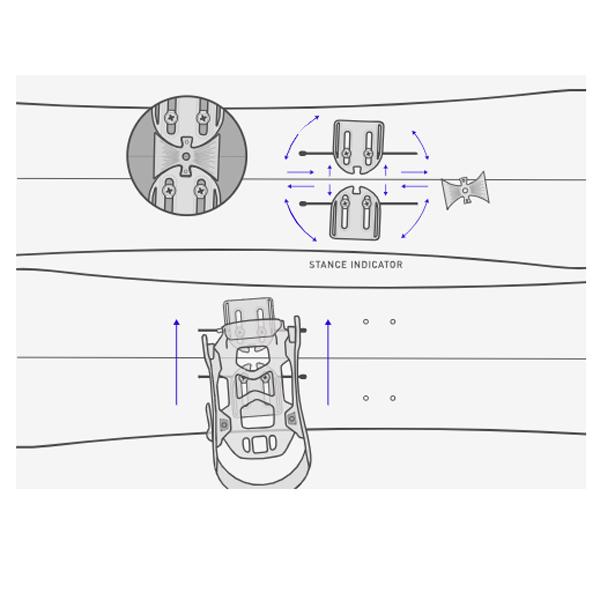 STANCE INDICATOR