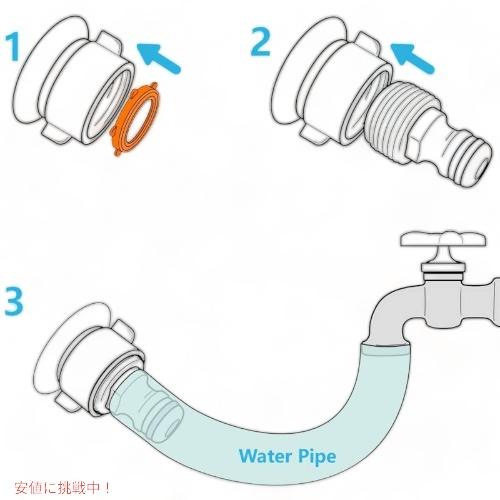 1

2

3

Water Pipe

安値に挑戦中！