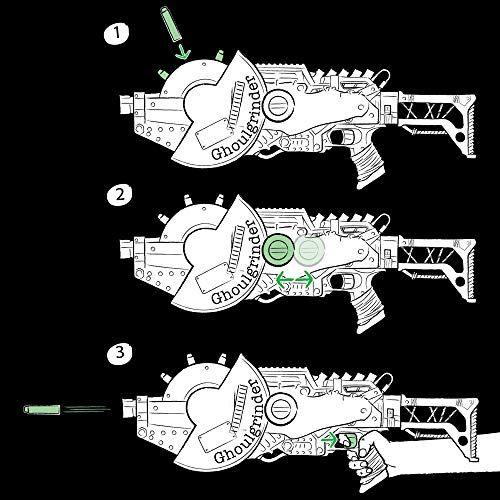 1

Ghoulgrinder

2

Ghoulgrinder

3

Ghoulgrinder