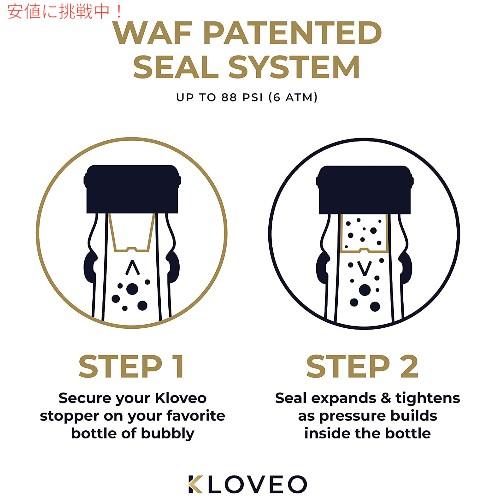 安値に挑戦中！

WAF PATENTED SEAL SYSTEM

UP TO 88 PSI (6 ATM)

STEP 1

Secure your Kloveo stopper on your favorite bottle of bubbly

STEP 2

Seal expands & tightens as pressure builds inside the bottle

KLOVEO