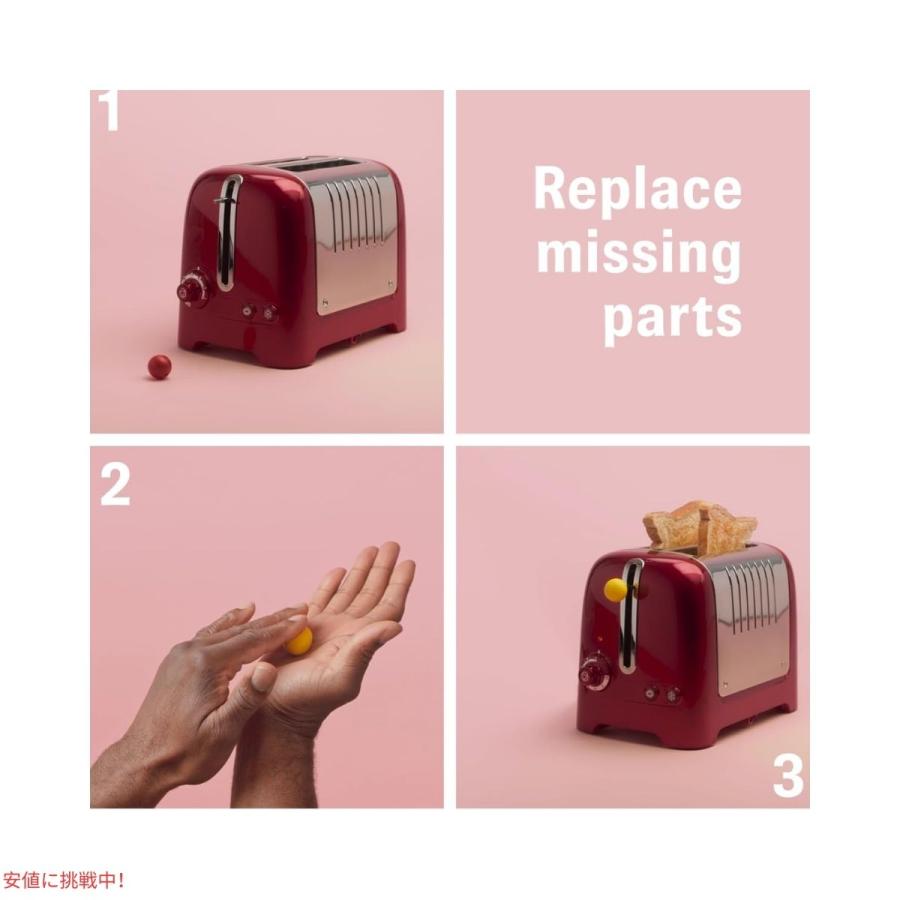 1

Replace missing parts

2

3

安値に挑戦中!