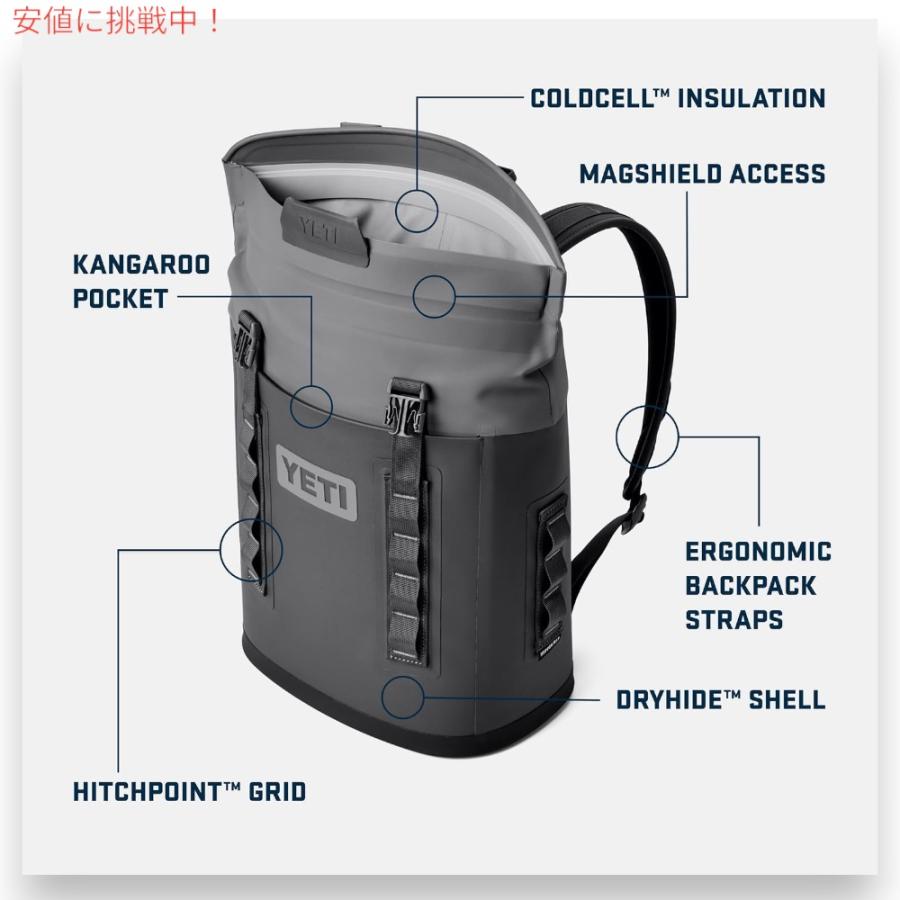 安値に挑戦中！

COLDCELL™ INSULATION

MAGSHIELD ACCESS

KANGAROO POCKET

YETI

YETI

ERGONOMIC BACKPACK STRAPS

DRYHIDE™ SHELL

HITCHPOINT™ GRID