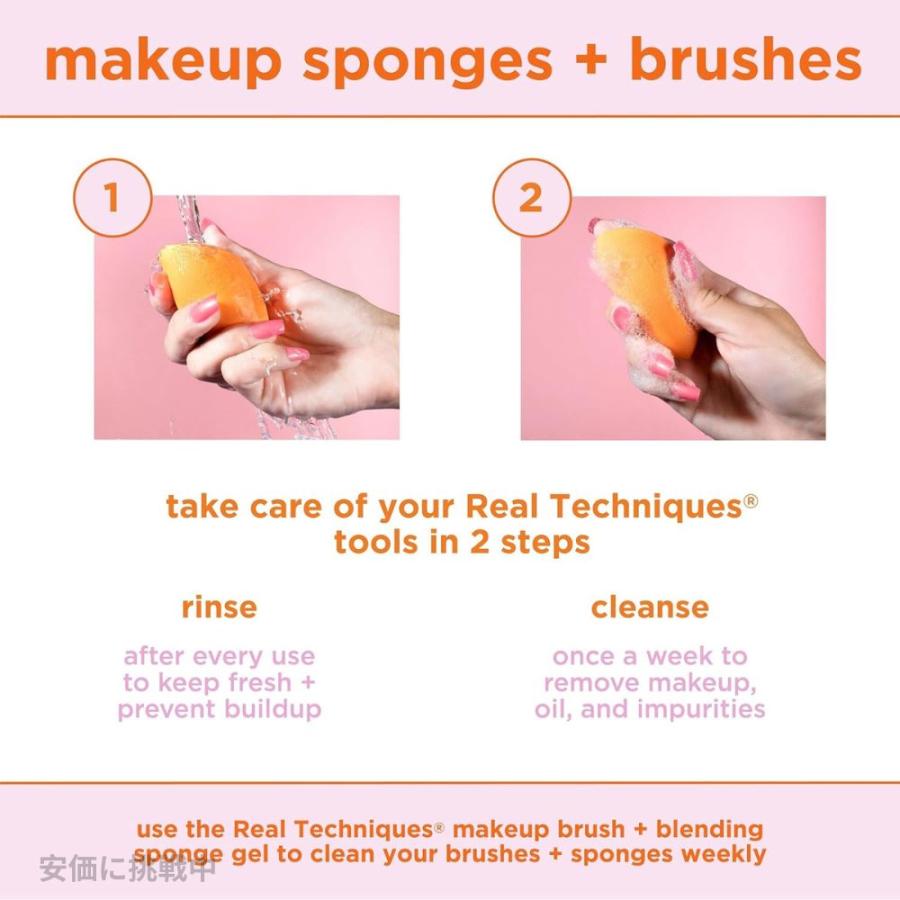 makeup sponges + brushes

1

2

take care of your Real Techniques® tools in 2 steps

rinse

after every use to keep fresh + prevent buildup

cleanse

once a week to remove makeup, oil, and impurities

use the Real Techniques® makeup brush + blending sponge gel to clean your brushes + sponges weekly

安価に挑戦中