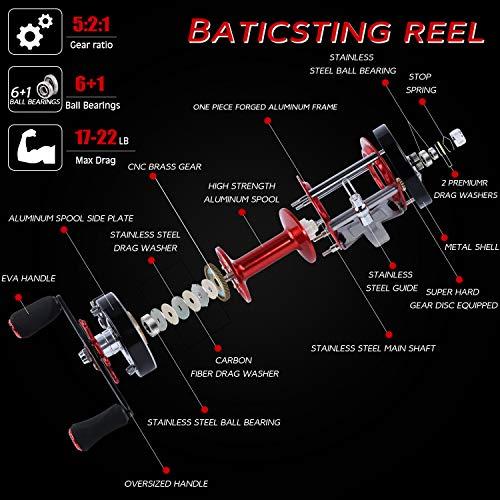 5:2:1
Gear ratio

6+1
BALL BEARINGS

6+1
Ball Bearings

17-22 LB
Max Drag

BATICSTING REEL

STAINLESS
STEEL BALL BEARING

STOP
SPRING

ONE PIECE FORGED ALUMINUM FRAME

CNC BRASS GEAR

HIGH STRENGTH
ALUMINUM SPOOL

2 PREMIUMR
DRAG WASHERS

ALUMINUM SPOOL SIDE PLATE

STAINLESS STEEL
DRAG WASHER

METAL SHELL

EVA HANDLE

STAINLESS
STEEL GUIDE

SUPER HARD
GEAR DISC EQUIPPED

STAINLESS STEEL MAIN SHAFT

CARBON
FIBER DRAG WASHER

STAINLESS STEEL BALL BEARING

OVERSIZED HANDLE