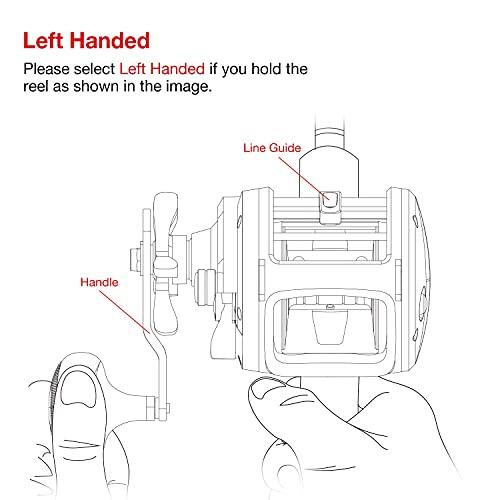 Left Handed

Please select Left Handed if you hold the reel as shown in the image.

Line Guide

Handle