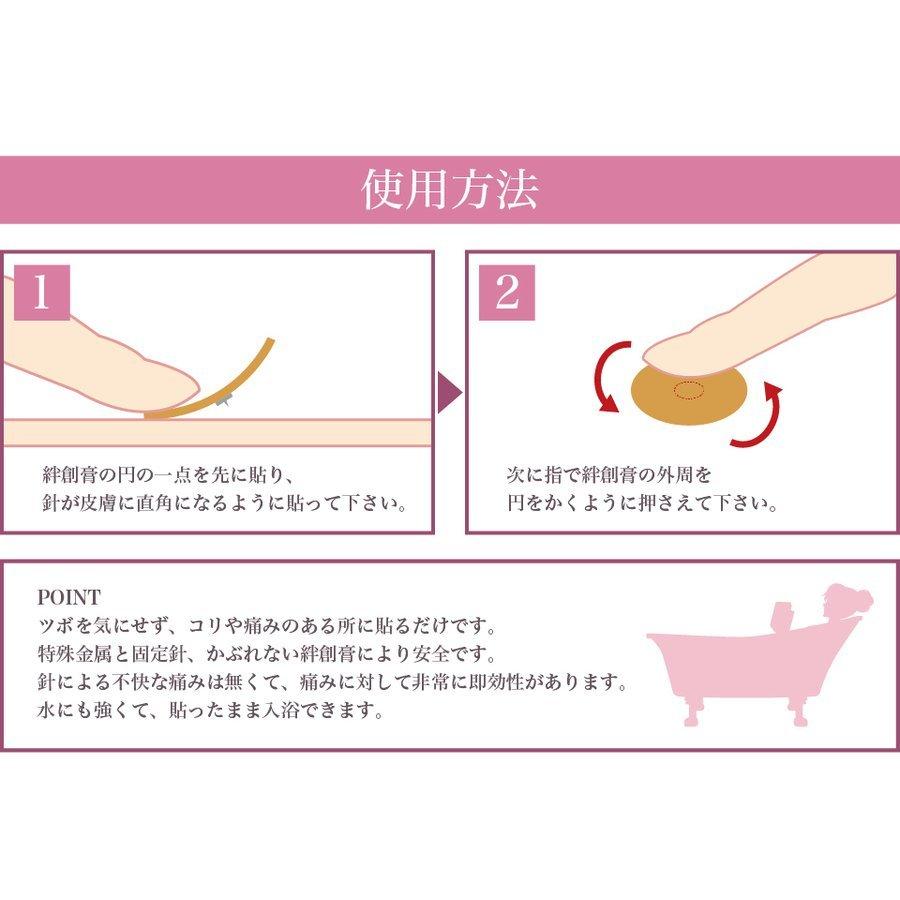 使用方法

1

絆創膏の円の一点を先に貼り、
針が皮膚に直角になるように貼って下さい。

2

次に指で絆創膏の外周を
円をかくように押さえて下さい。

POINT
ツボを気にせず、コリや痛みのある所に貼るだけです。
特殊金属と固定針、かぶれない絆創膏により安全です。
針による不快な痛みは無くて、痛みに対して非常に即効性があります。
水にも強くて、貼ったまま入浴できます。