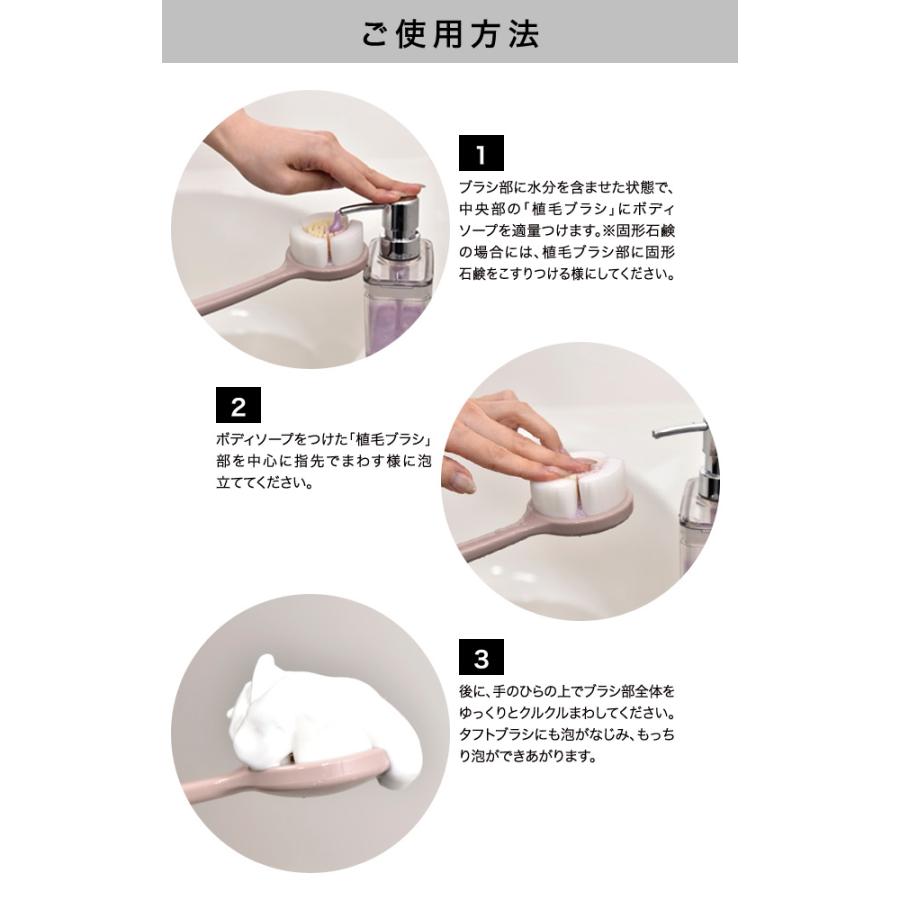 ご使用方法

1

ブラシ部に水分を含ませた状態で、中央部の「植毛ブラシ」にボディソープを適量つけます。※固形石鹸の場合には、植毛ブラシ部に固形石鹸をこすりつける様にしてください。

2

ボディソープをつけた「植毛ブラシ」部を中心に指先でまわす様に泡立ててください。

3

後に、手のひらの上でブラシ部全体をゆっくりとクルクルまわしてください。タフトブラシにも泡がなじみ、もっちり泡ができあがります。