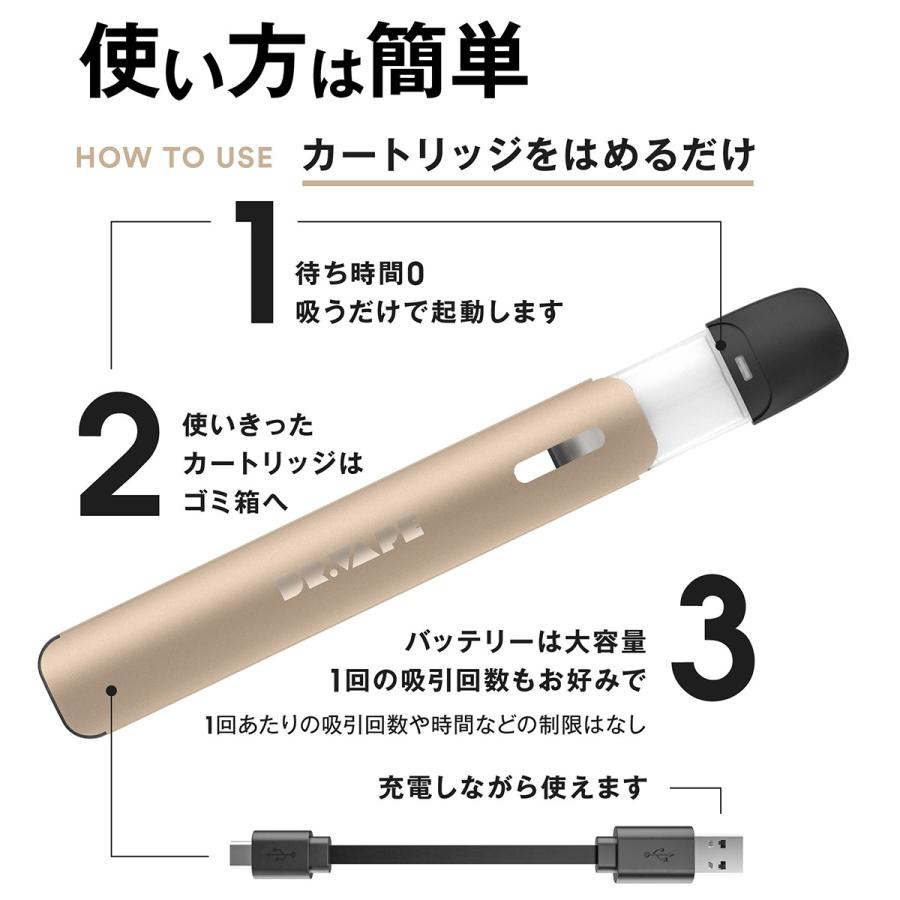 使い方は簡単

HOW TO USE カートリッジをはめるだけ

1
待ち時間0
吸うだけで起動します

2
使いきった
カートリッジは
ゴミ箱へ

DR.VAPE

3
バッテリーは大容量
1回の吸引回数もお好みで
1回あたりの吸引回数や時間などの制限はなし

充電しながら使えます