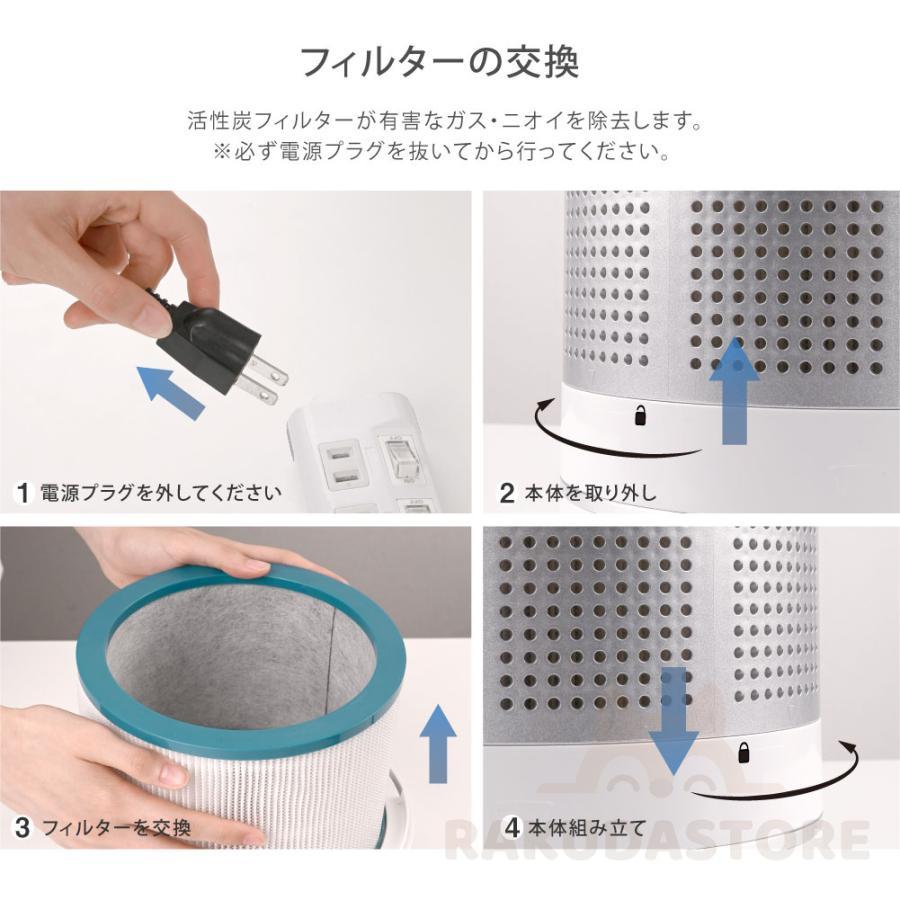 フィルターの交換

活性炭フィルターが有害なガス・ニオイを除去します。
※必ず電源プラグを抜いてから行ってください。

1 電源プラグを外してください

2 本体を取り外し

3 フィルターを交換

4 本体組み立て

RAKUDASTORE