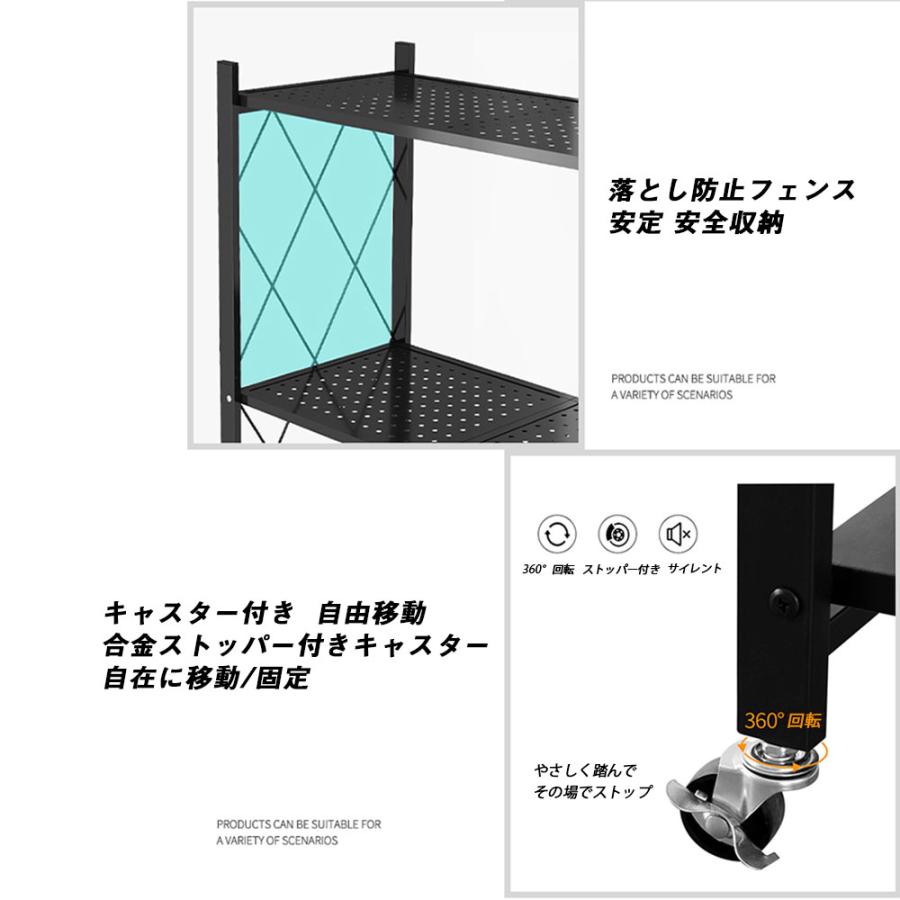 落とし防止フェンス
安定 安全収納

PRODUCTS CAN BE SUITABLE FOR A VARIETY OF SCENARIOS

360° 回転　ストッパー付き　サイレント

キャスター付き　自由移動
合金ストッパー付きキャスター
自在に移動/固定

360° 回転

やさしく踏んで
その場でストップ

PRODUCTS CAN BE SUITABLE FOR A VARIETY OF SCENARIOS