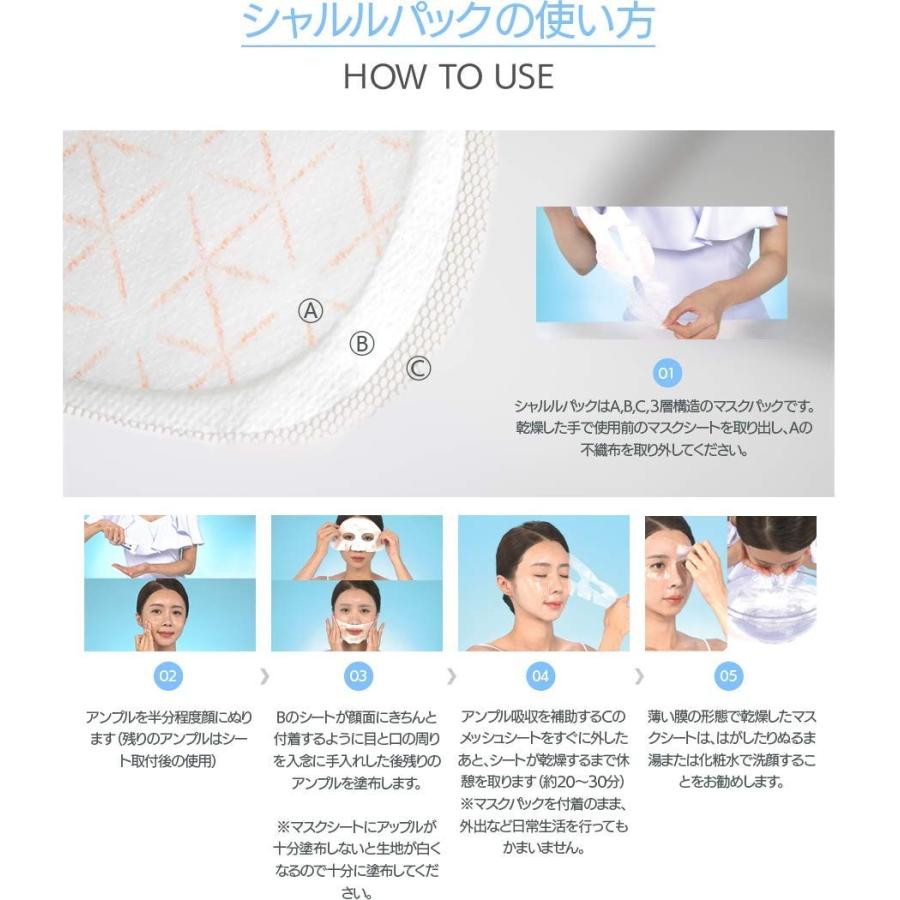 シャルルパックの使い方

HOW TO USE

Ⓐ

Ⓑ

Ⓒ

01

シャルルパックはA,B,C,3層構造のマスクパックです。乾燥した手で使用前のマスクシートを取り出し、Aの不織布を取り外してください。

02

アンプルを半分程度顔にぬります（残りのアンプルはシート取付後の使用）

03

Bのシートが顔面にきちんと付着するように目と口の周りを入念に手入れした後残りのアンプルを塗布します。

※マスクシートにアップルが十分塗布しないと生地が白くなるので十分に塗布してください。

04

アンプル吸収を補助するCのメッシュシートをすぐに外したあと、シートが乾燥するまで休憩を取ります（約20～30分）
※マスクパックを付着のまま、外出など日常生活を行ってもかまいません。

05

薄い膜の形態で乾燥したマスクシートは、はがしたりぬるま湯または化粧水で洗顔することをお勧めします。