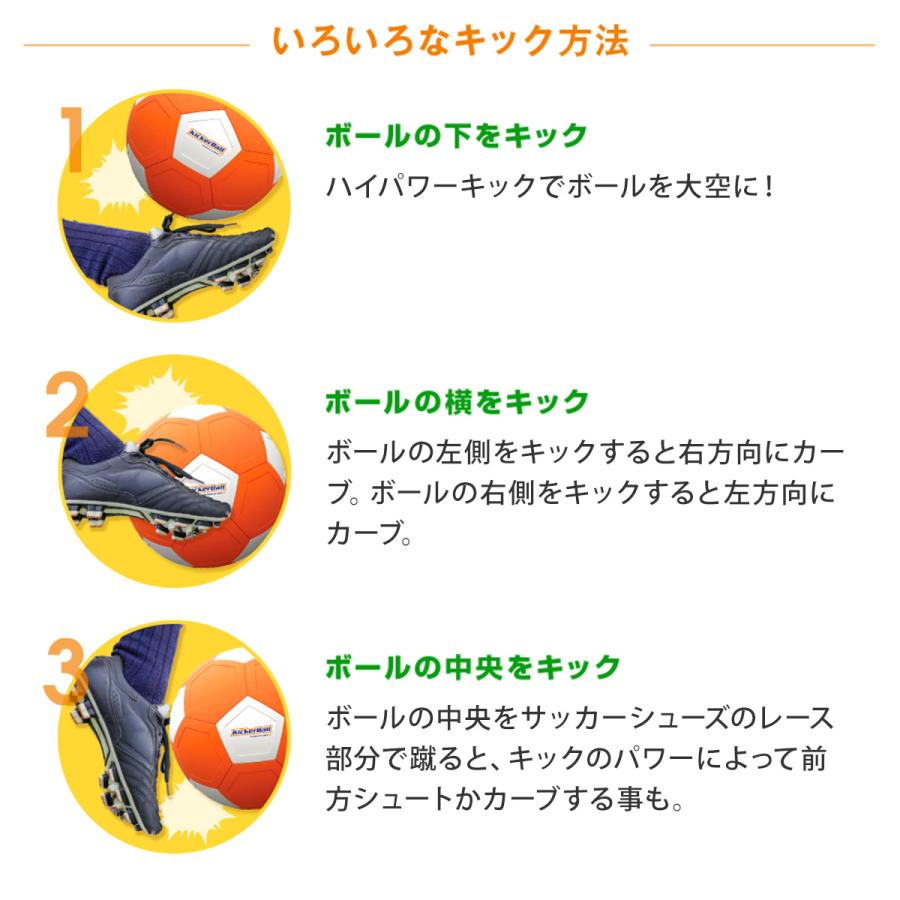 いろいろなキック方法

1
KickerBall

ボールの下をキック
ハイパワーキックでボールを大空に！

2
KickerBall

ボールの横をキック
ボールの左側をキックすると右方向にカーブ。ボールの右側をキックすると左方向にカーブ。

3
KickerBall

ボールの中央をキック
ボールの中央をサッカーシューズのレース部分で蹴ると、キックのパワーによって前方シュートかカーブする事も。