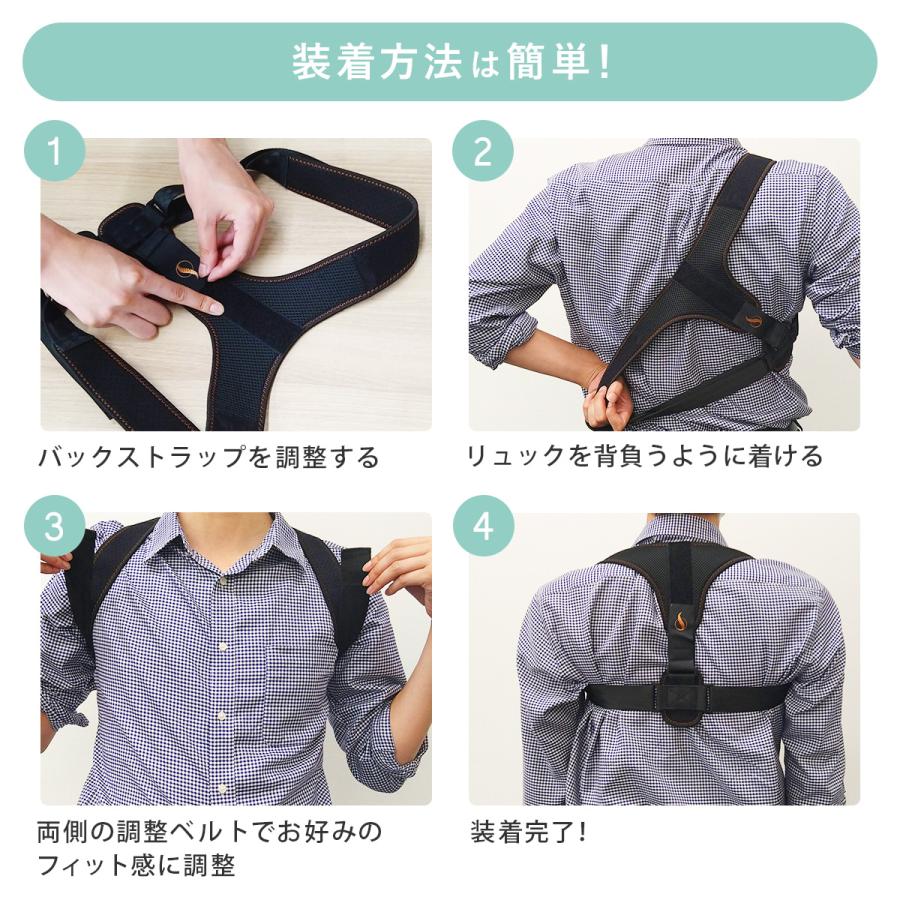 装着方法は簡単!

1

バックストラップを調整する

2

リュックを背負うように着ける

3

両側の調整ベルトでお好みのフィット感に調整

4

装着完了!