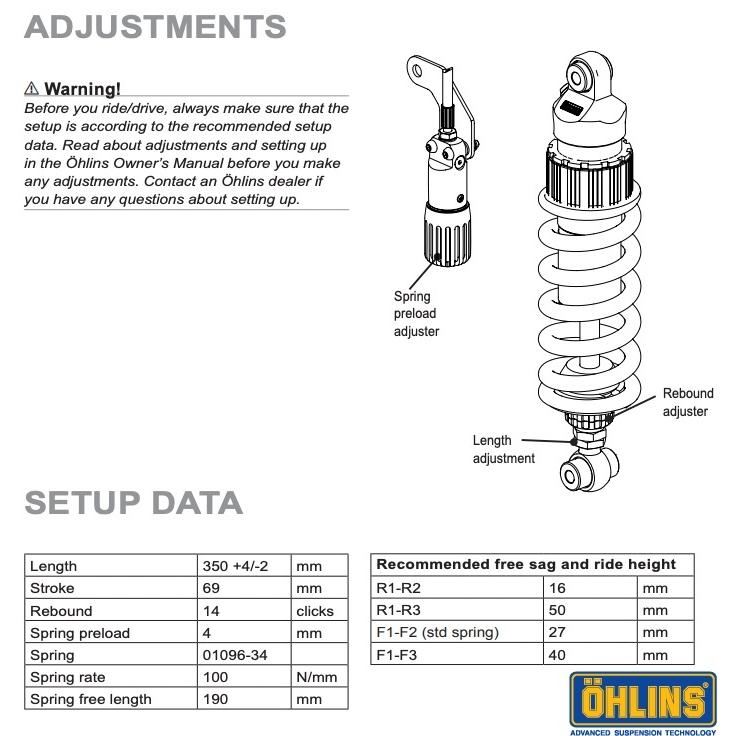 ADJUSTMENTS

⚠ Warning!
Before you ride/drive, always make sure that the setup is according to the recommended setup data. Read about adjustments and setting up in the Öhlins Owner's Manual before you make any adjustments. Contact an Öhlins dealer if you have any questions about setting up.

Spring preload adjuster

Rebound adjuster

Length adjustment

SETUP DATA

| Length | 350 +4/-2 | mm |
|---|---|---|
| Stroke | 69 | mm |
| Rebound | 14 | clicks |
| Spring preload | 4 | mm |
| Spring | 01096-34 | |
| Spring rate | 100 | N/mm |
| Spring free length | 190 | mm |

| Recommended free sag and ride height | | |
|---|---|---|
| R1-R2 | 16 | mm |
| R1-R3 | 50 | mm |
| F1-F2 (std spring) | 27 | mm |
| F1-F3 | 40 | mm |

ÖHLINS
ADVANCED SUSPENSION TECHNOLOGY