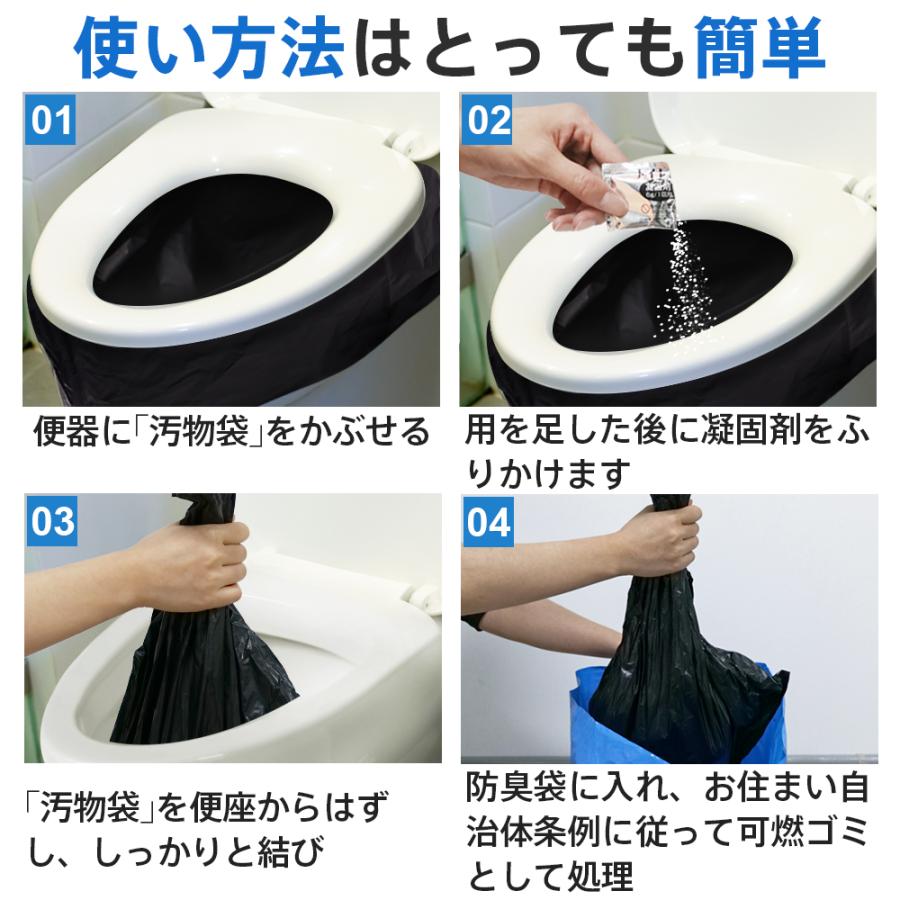 使い方法はとっても簡単

01
便器に「汚物袋」をかぶせる

02
用を足した後に凝固剤をふりかけます

03
「汚物袋」を便座からはずし、しっかりと結び

04
防臭袋に入れ、お住まい自治体条例に従って可燃ゴミとして処理